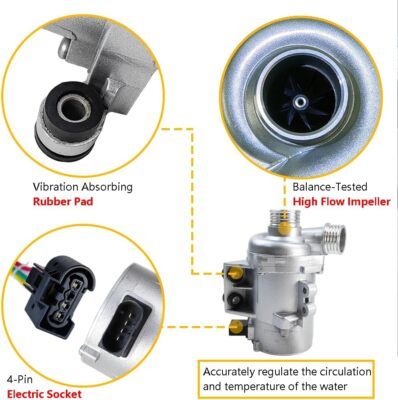 Vibration Absorbing
Rubber Pad

Balance-Tested
High Flow Impeller

4-Pin
Electric Socket

Accurately regulate the circulation and temperature of the water