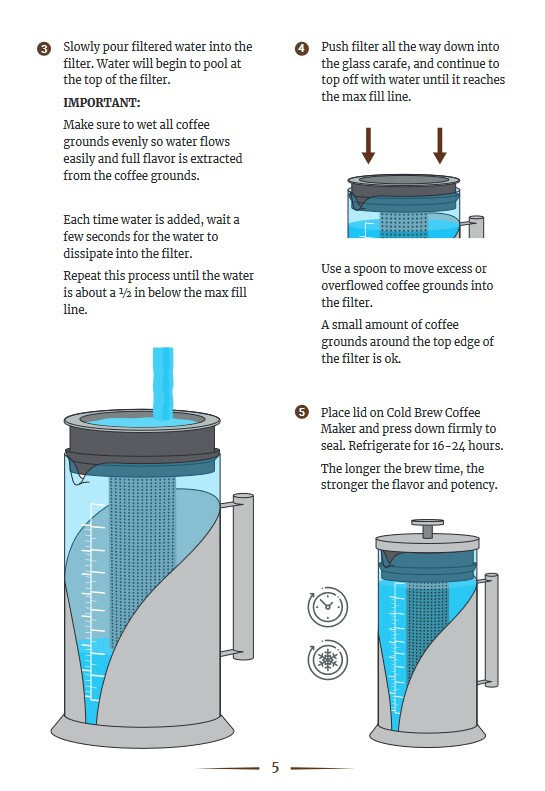 3 Slowly pour filtered water into the filter. Water will begin to pool at the top of the filter.

IMPORTANT:

Make sure to wet all coffee grounds evenly so water flows easily and full flavor is extracted from the coffee grounds.

Each time water is added, wait a few seconds for the water to dissipate into the filter.

Repeat this process until the water is about a ½ in below the max fill line.

4 Push filter all the way down into the glass carafe, and continue to top off with water until it reaches the max fill line.

Use a spoon to move excess or overflowed coffee grounds into the filter.

A small amount of coffee grounds around the top edge of the filter is ok.

5 Place lid on Cold Brew Coffee Maker and press down firmly to seal. Refrigerate for 16-24 hours.

The longer the brew time, the stronger the flavor and potency.

5