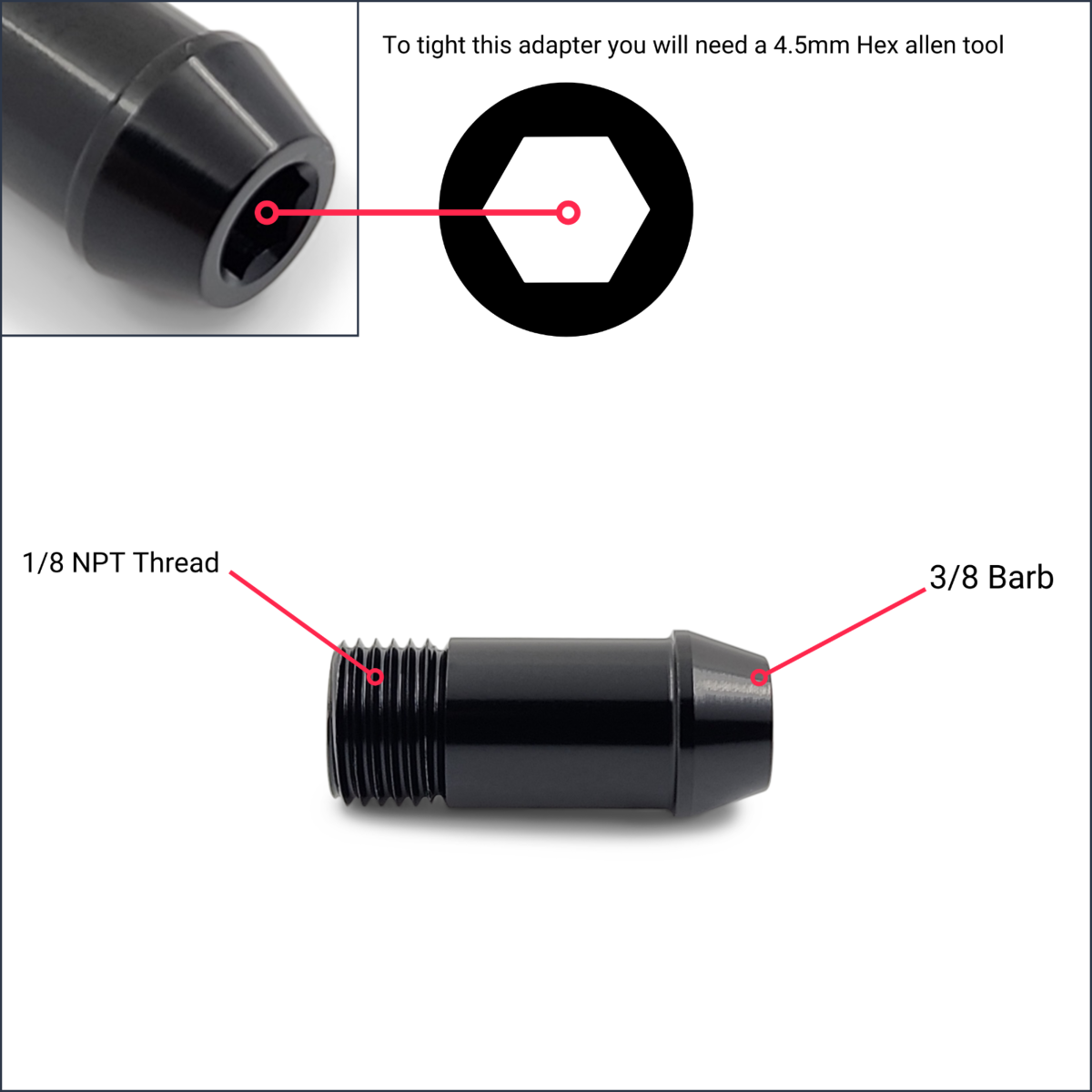 To tight this adapter you will need a 4.5mm Hex allen tool

1/8 NPT Thread

3/8 Barb