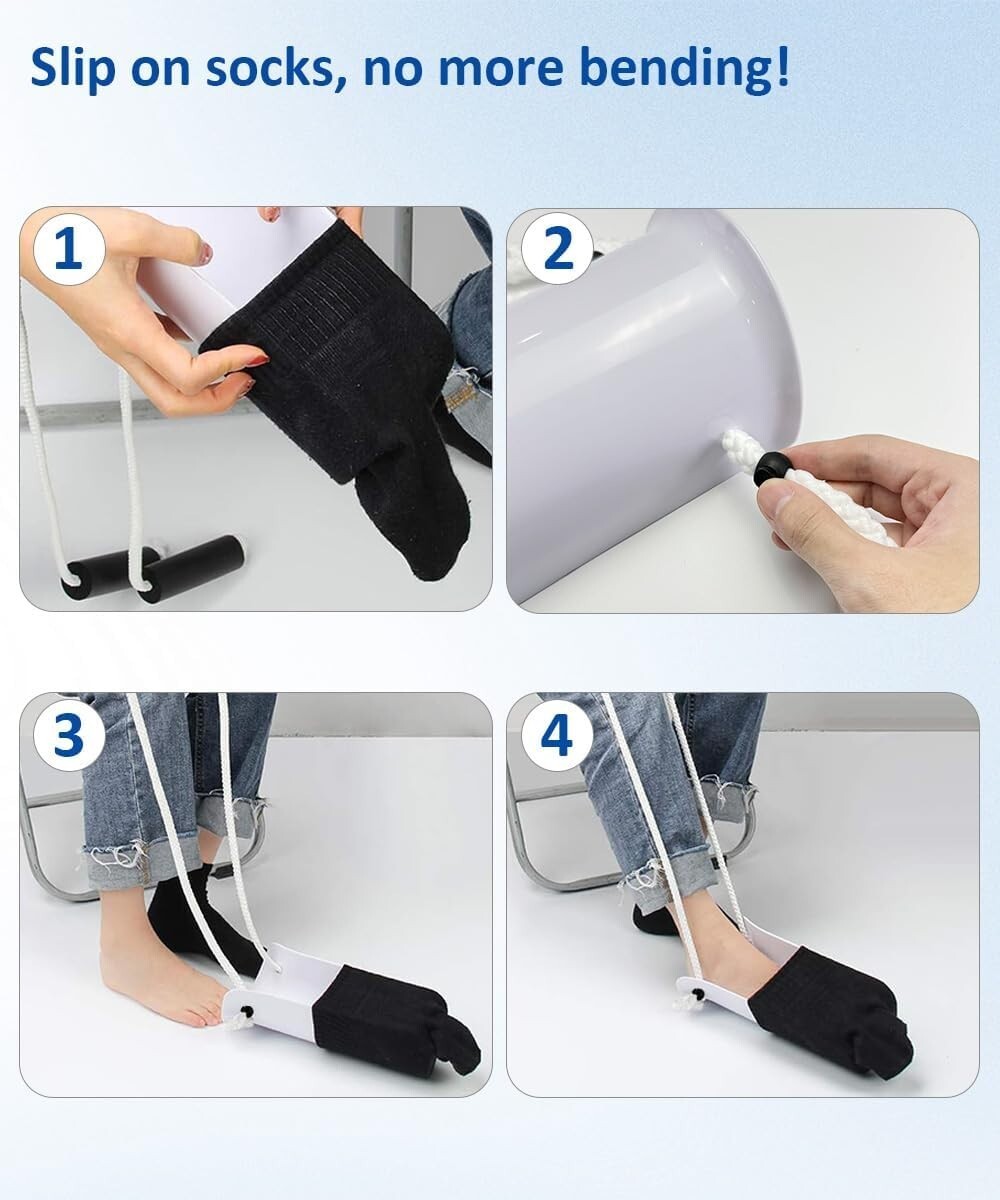 Slip on socks, no more bending!

1

2

3

4