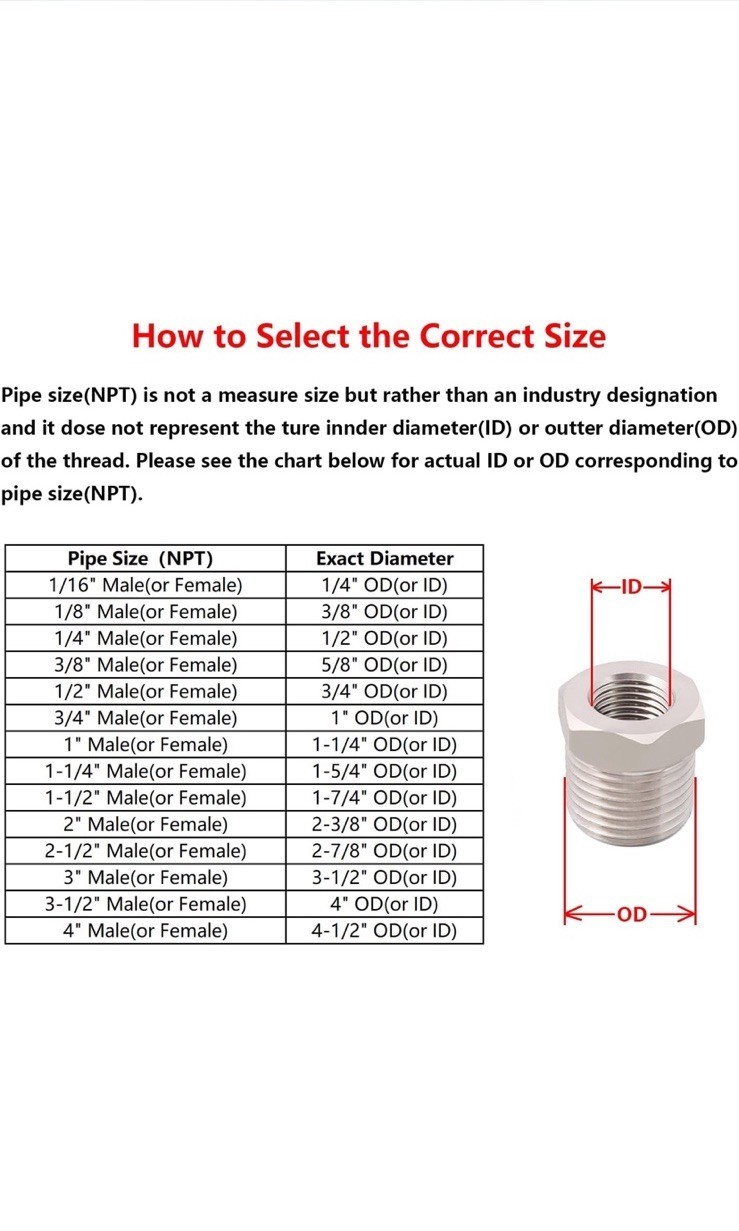 How to Select the Correct Size

Pipe size(NPT) is not a measure size but rather than an industry designation and it dose not represent the ture innder diameter(ID) or outter diameter(OD) of the thread. Please see the chart below for actual ID or OD corresponding to pipe size(NPT).

| Pipe Size (NPT) | Exact Diameter |
|---|---|
| 1/16" Male(or Female) | 1/4" OD(or ID) |
| 1/8" Male(or Female) | 3/8" OD(or ID) |
| 1/4" Male(or Female) | 1/2" OD(or ID) |
| 3/8" Male(or Female) | 5/8" OD(or ID) |
| 1/2" Male(or Female) | 3/4" OD(or ID) |
| 3/4" Male(or Female) | 1" OD(or ID) |
| 1" Male(or Female) | 1-1/4" OD(or ID) |
| 1-1/4" Male(or Female) | 1-5/4" OD(or ID) |
| 1-1/2" Male(or Female) | 1-7/4" OD(or ID) |
| 2" Male(or Female) | 2-3/8" OD(or ID) |
| 2-1/2" Male(or Female) | 2-7/8" OD(or ID) |
| 3" Male(or Female) | 3-1/2" OD(or ID) |
| 3-1/2" Male(or Female) | 4" OD(or ID) |
| 4" Male(or Female) | 4-1/2" OD(or ID) |

ID

OD