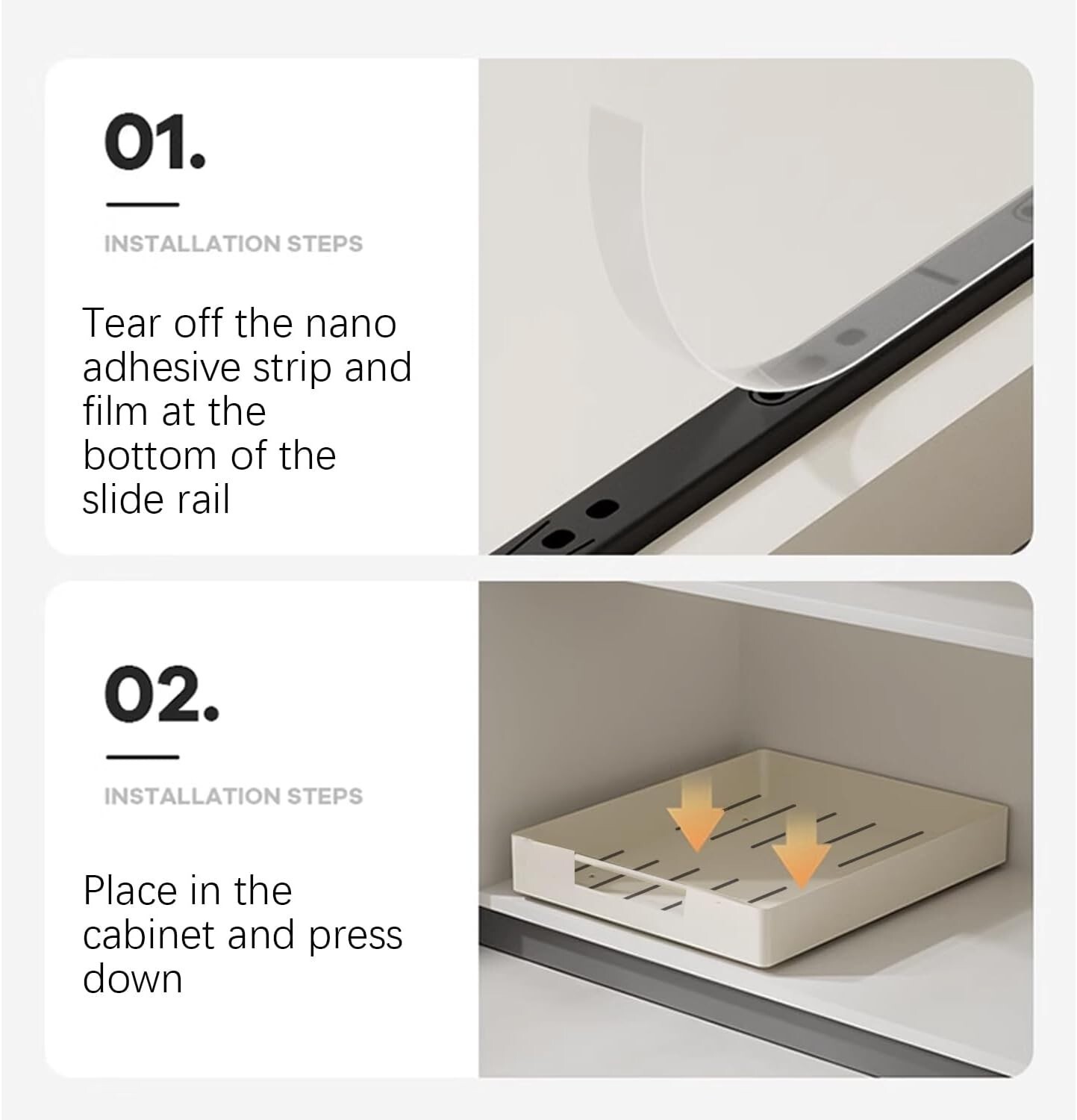 01.

INSTALLATION STEPS

Tear off the nano adhesive strip and film at the bottom of the slide rail

02.

INSTALLATION STEPS

Place in the cabinet and press down