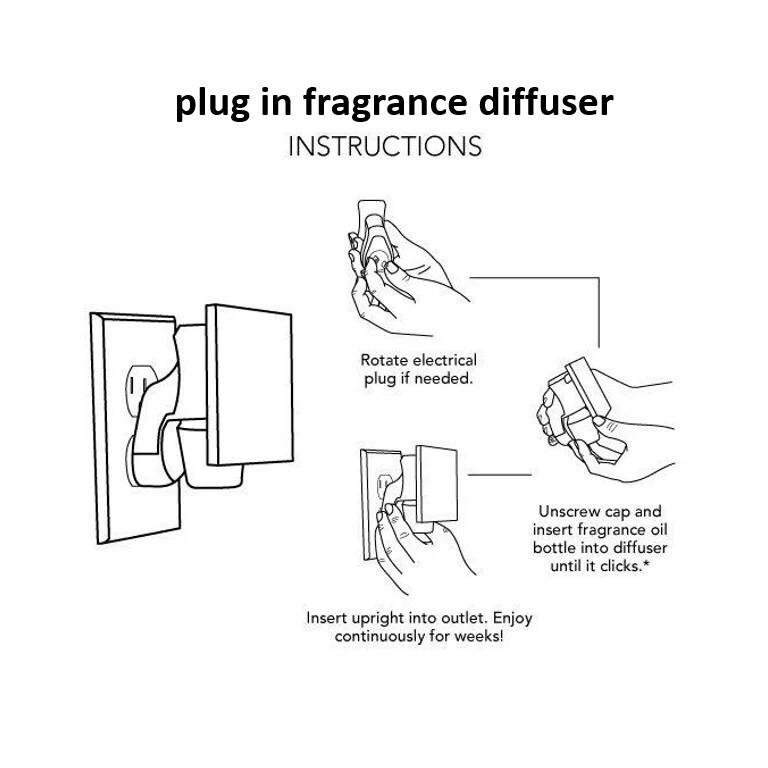 plug in fragrance diffuser

INSTRUCTIONS

Rotate electrical plug if needed.

Unscrew cap and insert fragrance oil bottle into diffuser until it clicks.*

Insert upright into outlet. Enjoy continuously for weeks!