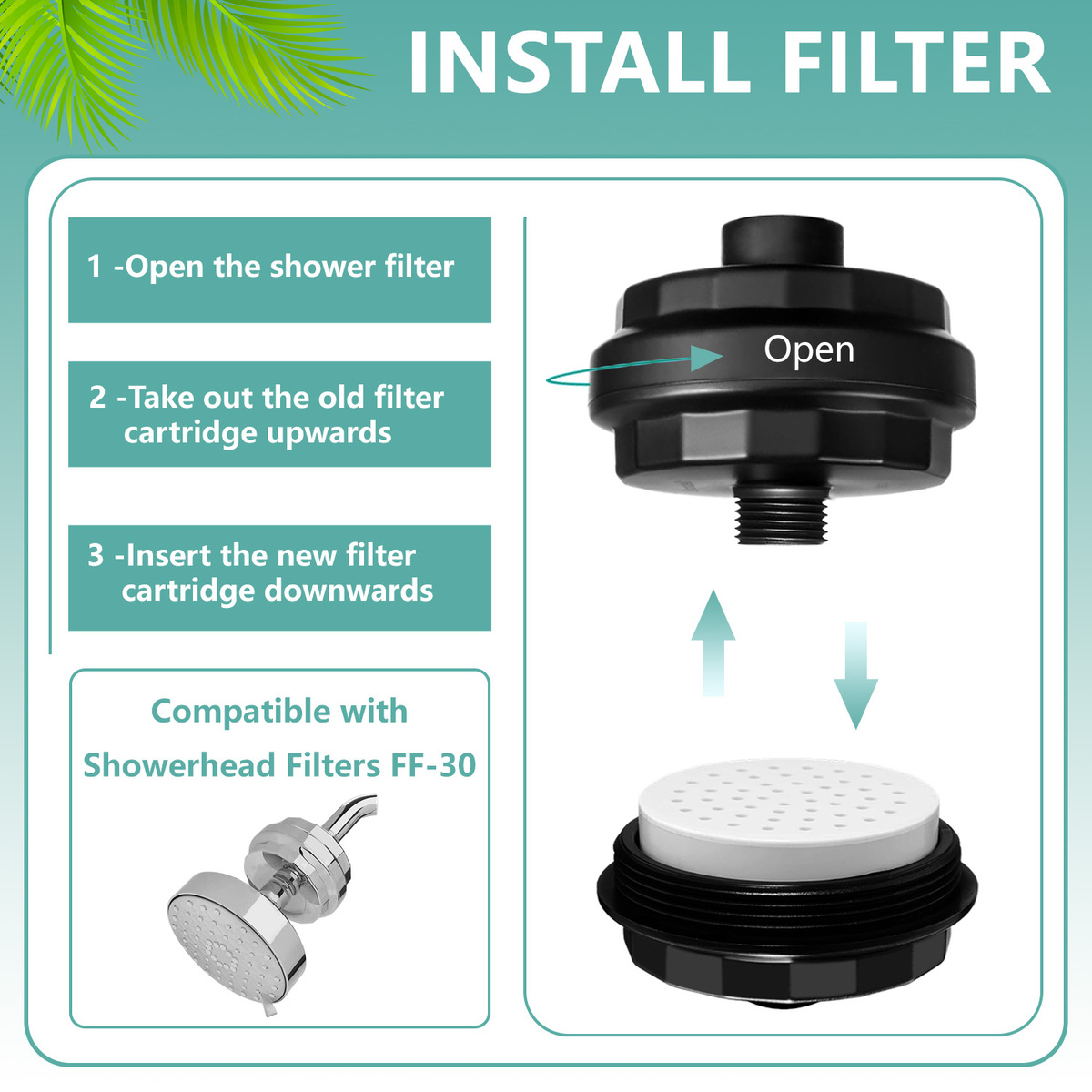 INSTALL FILTER

1 -Open the shower filter

2 -Take out the old filter cartridge upwards

3 -Insert the new filter cartridge downwards

Compatible with
Showerhead Filters FF-30

Open