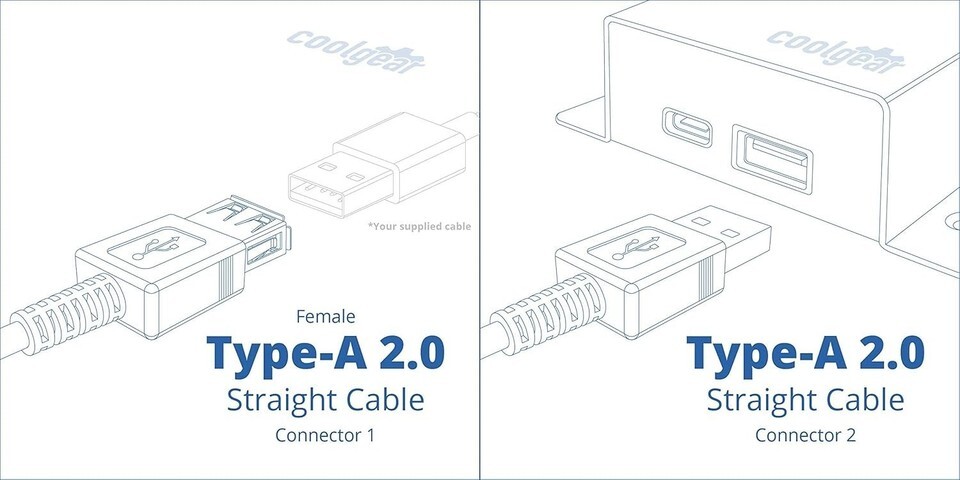 coolgear

*Your supplied cable

Female
Type-A 2.0
Straight Cable
Connector 1

coolgear

Type-A 2.0
Straight Cable
Connector 2