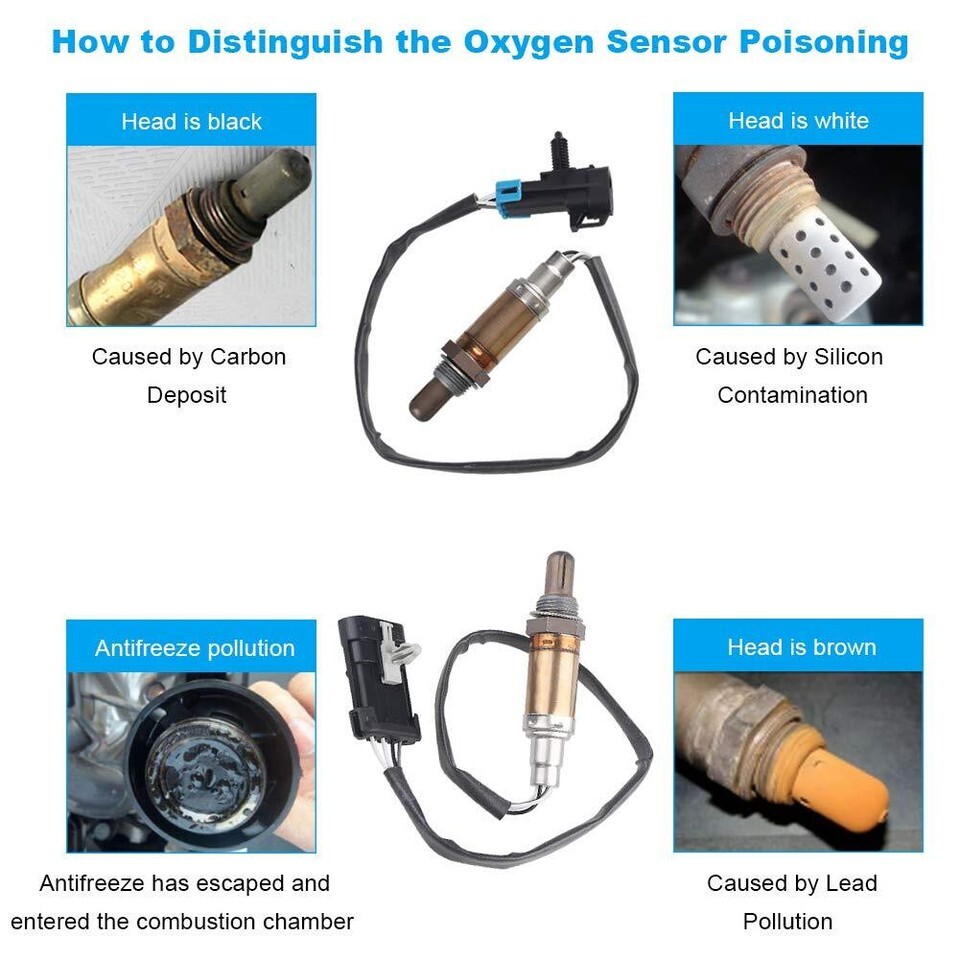 How to Distinguish the Oxygen Sensor Poisoning

Head is black

Caused by Carbon Deposit

Head is white

Caused by Silicon Contamination

Antifreeze pollution

Antifreeze has escaped and entered the combustion chamber

Head is brown

Caused by Lead Pollution