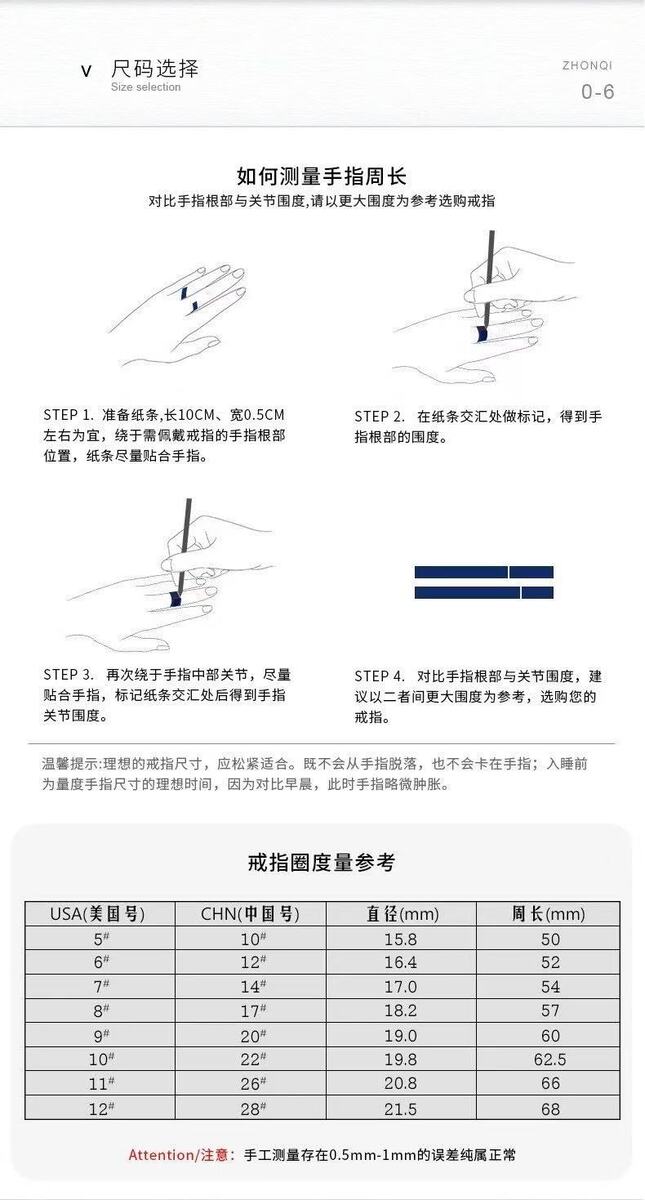 v 尺码选择
Size selection

ZHONQI
0-6

如何测量手指周长
对比手指根部与关节围度,请以更大围度为参考选购戒指

STEP 1. 准备纸条,长10CM、宽0.5CM左右为宜,绕于需佩戴戒指的手指根部位置,纸条尽量贴合手指。

STEP 2. 在纸条交汇处做标记,得到手指根部的围度。

STEP 3. 再次绕于手指中部关节,尽量贴合手指,标记纸条交汇处后得到手指关节围度。

STEP 4. 对比手指根部与关节围度,建议以二者间更大围度为参考,选购您的戒指。

温馨提示:理想的戒指尺寸,应松紧适合。既不会从手指脱落,也不会卡在手指;入睡前为量度手指尺寸的理想时间,因为对比早晨,此时手指略微肿胀。

戒指圈度量参考

| USA(美国号) | CHN(中国号) | 直径(mm) | 周长(mm) |
|---|---|---|---|
| 5# | 10# | 15.8 | 50 |
| 6# | 12# | 16.4 | 52 |
| 7# | 14# | 17.0 | 54 |
| 8# | 17# | 18.2 | 57 |
| 9# | 20# | 19.0 | 60 |
| 10# | 22# | 19.8 | 62.5 |
| 11# | 26# | 20.8 | 66 |
| 12# | 28# | 21.5 | 68 |

Attention/注意: 手工测量存在0.5mm-1mm的误差纯属正常