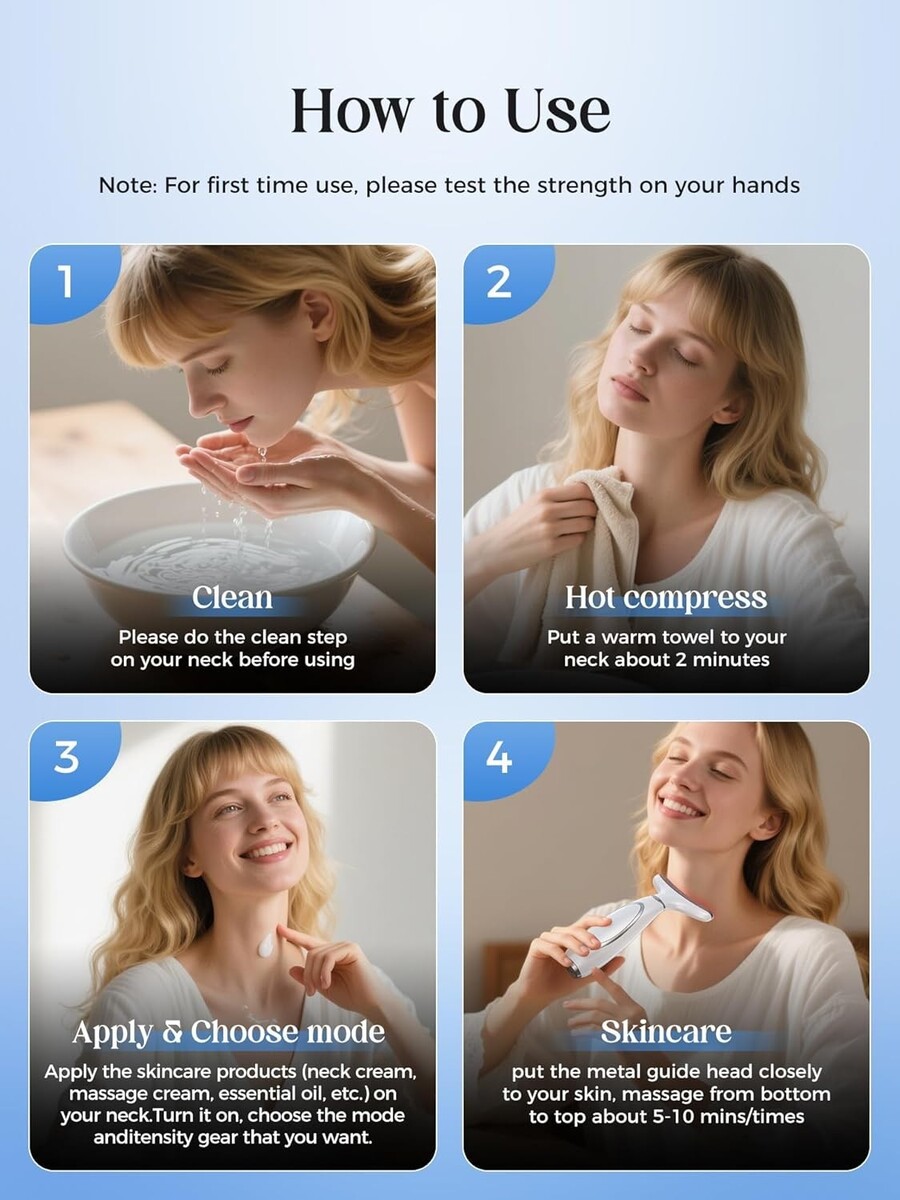 How to Use

Note: For first time use, please test the strength on your hands

1

Clean

Please do the clean step on your neck before using

2

Hot compress

Put a warm towel to your neck about 2 minutes

3

Apply & Choose mode

Apply the skincare products (neck cream, massage cream, essential oil, etc.) on your neck.Turn it on, choose the mode anditensity gear that you want.

4

Skincare

put the metal guide head closely to your skin, massage from bottom to top about 5-10 mins/times