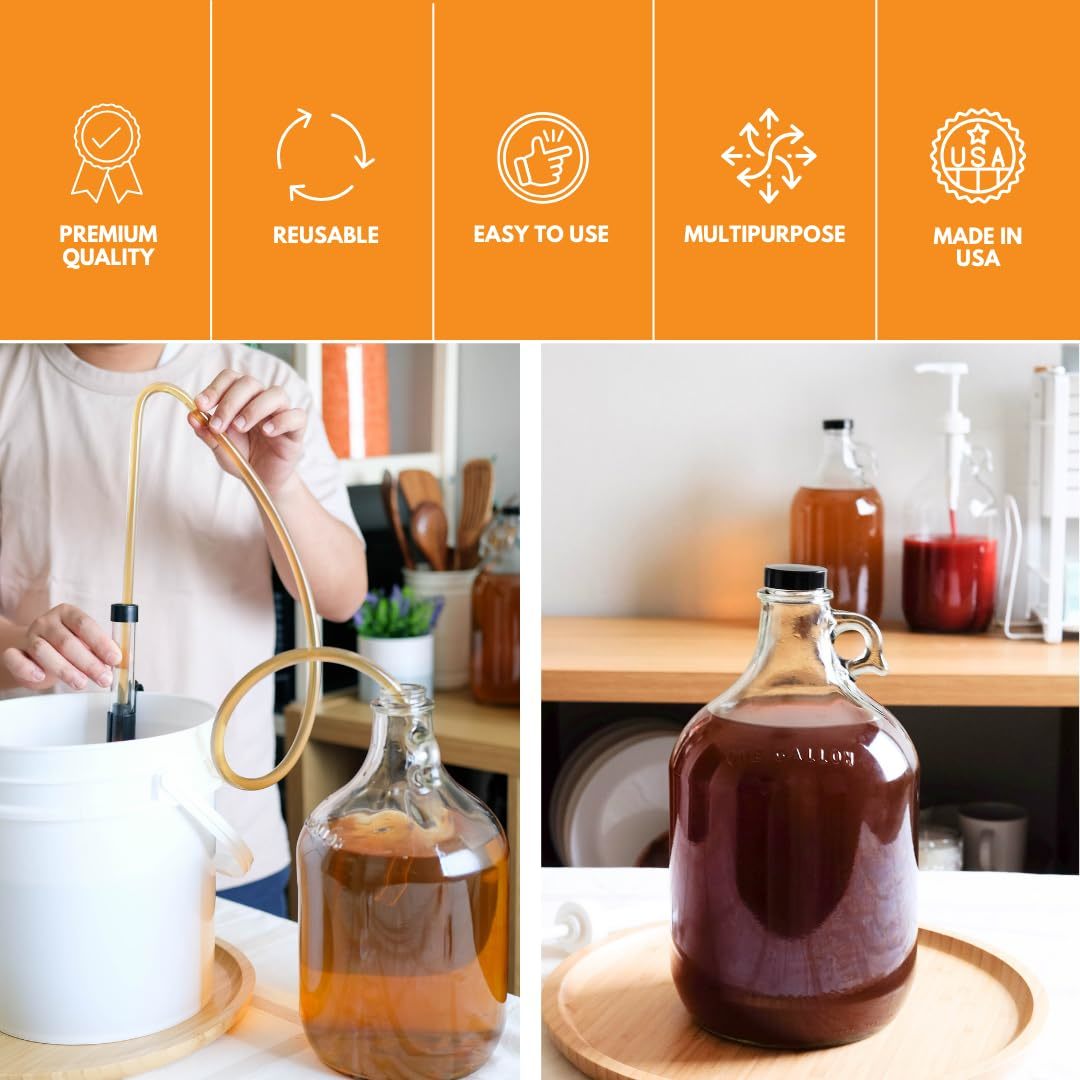 PREMIUM QUALITY

REUSABLE

EASY TO USE

MULTIPURPOSE

USA

MADE IN USA

ONE GALLON