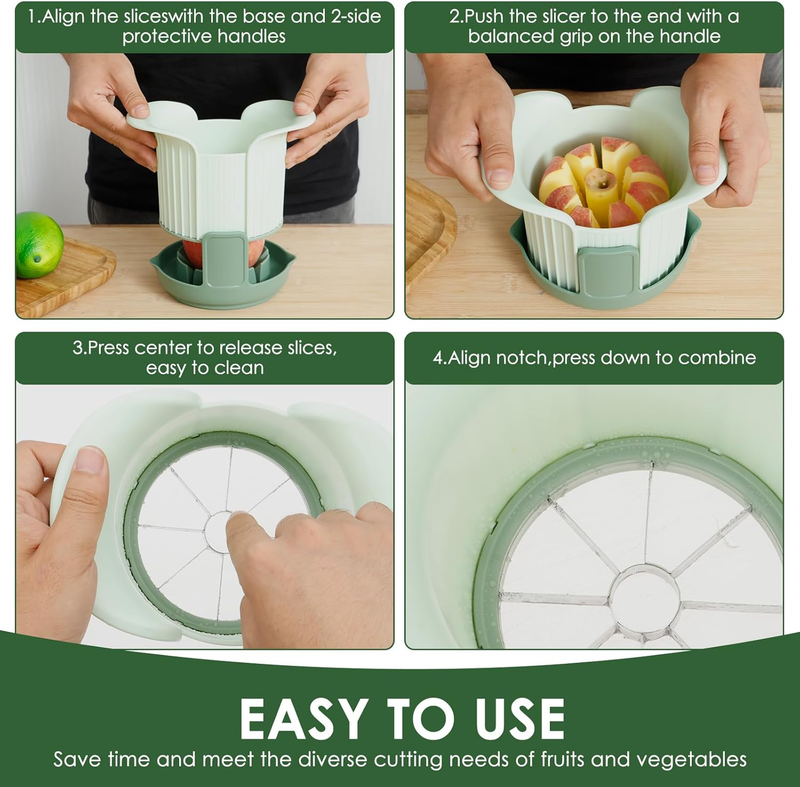 1.Align the sliceswith the base and 2-side protective handles

2.Push the slicer to the end with a balanced grip on the handle

3.Press center to release slices, easy to clean

4.Align notch,press down to combine

EASY TO USE

Save time and meet the diverse cutting needs of fruits and vegetables