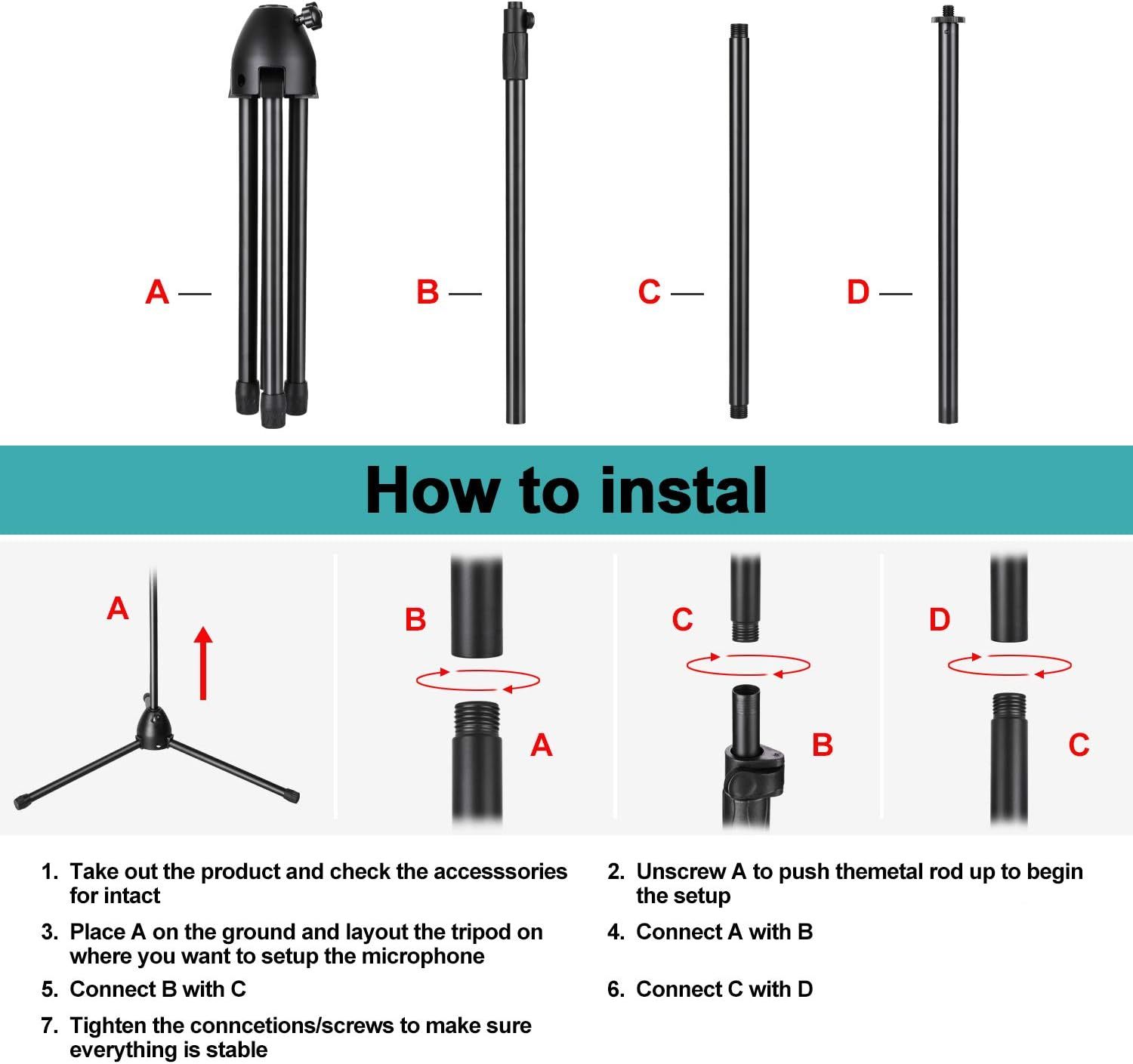 A
B
C
D

How to instal

A
B
A
C
B
D
C

1. Take out the product and check the accesssories for intact

2. Unscrew A to push themetal rod up to begin the setup

3. Place A on the ground and layout the tripod on where you want to setup the microphone

4. Connect A with B

5. Connect B with C

6. Connect C with D

7. Tighten the conncetions/screws to make sure everything is stable