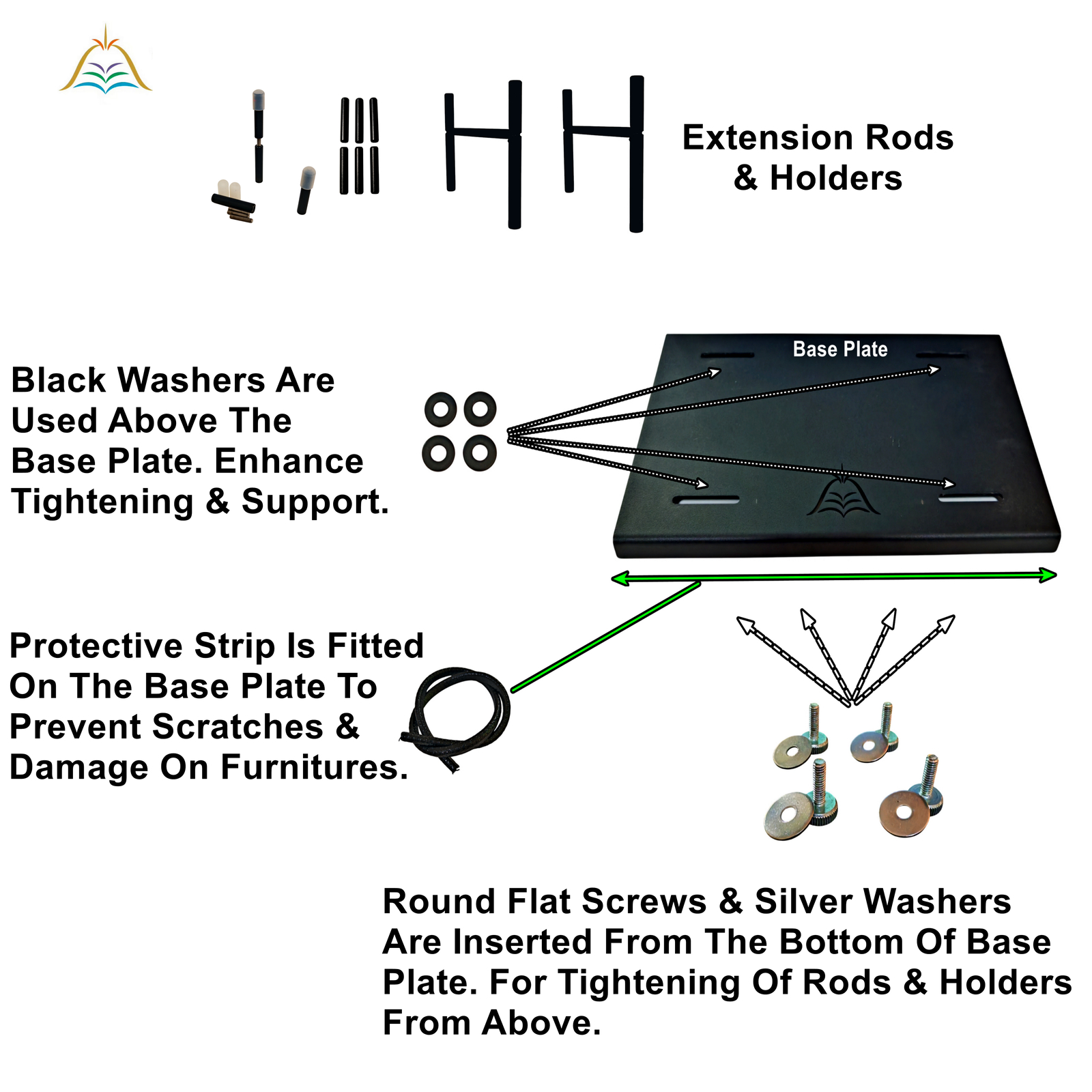 Extension Rods & Holders

Base Plate

Black Washers Are Used Above The Base Plate. Enhance Tightening & Support.

Protective Strip Is Fitted On The Base Plate To Prevent Scratches & Damage On Furnitures.

Round Flat Screws & Silver Washers Are Inserted From The Bottom Of Base Plate. For Tightening Of Rods & Holders From Above.