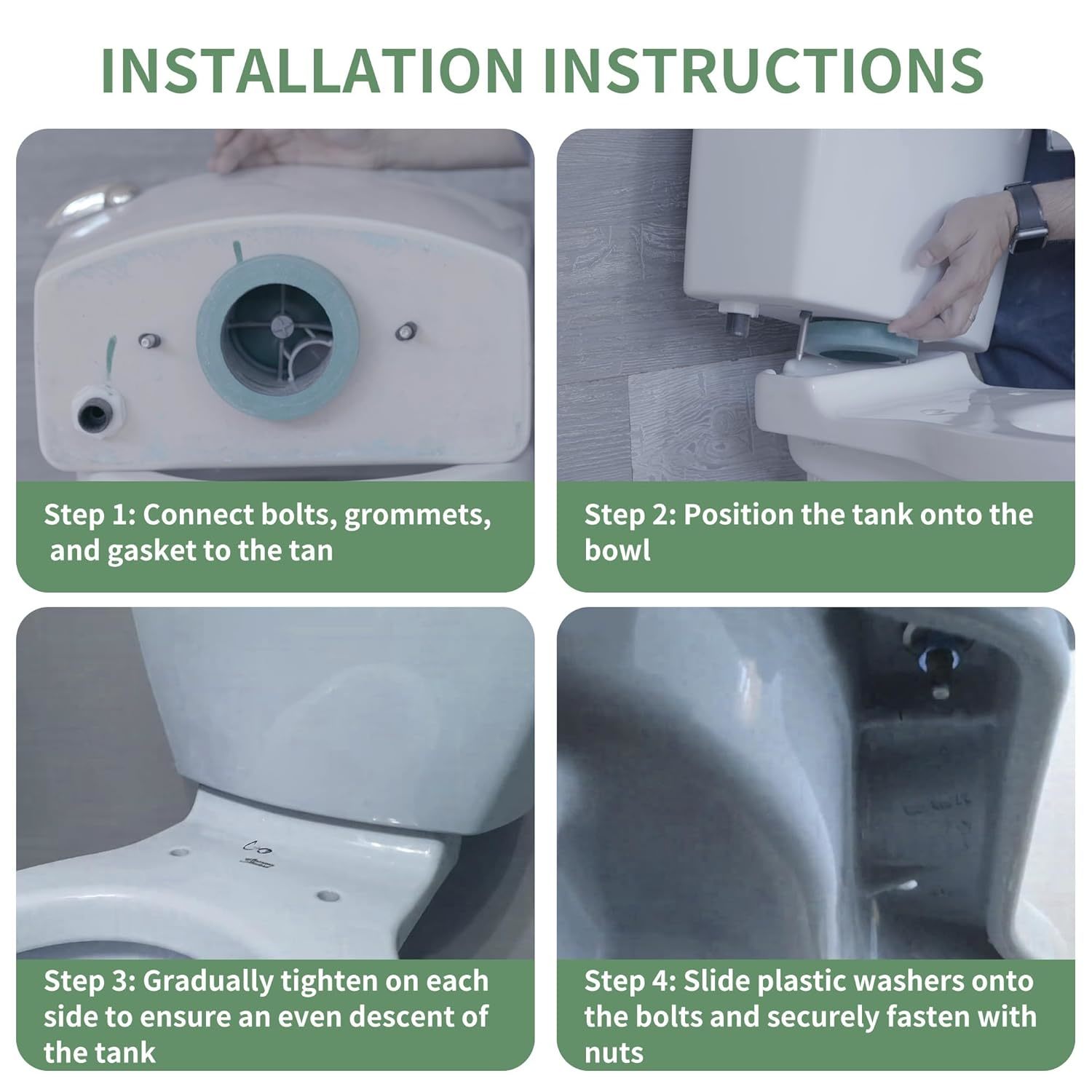 INSTALLATION INSTRUCTIONS

Step 1: Connect bolts, grommets, and gasket to the tan

Step 2: Position the tank onto the bowl

Step 3: Gradually tighten on each side to ensure an even descent of the tank

Step 4: Slide plastic washers onto the bolts and securely fasten with nuts