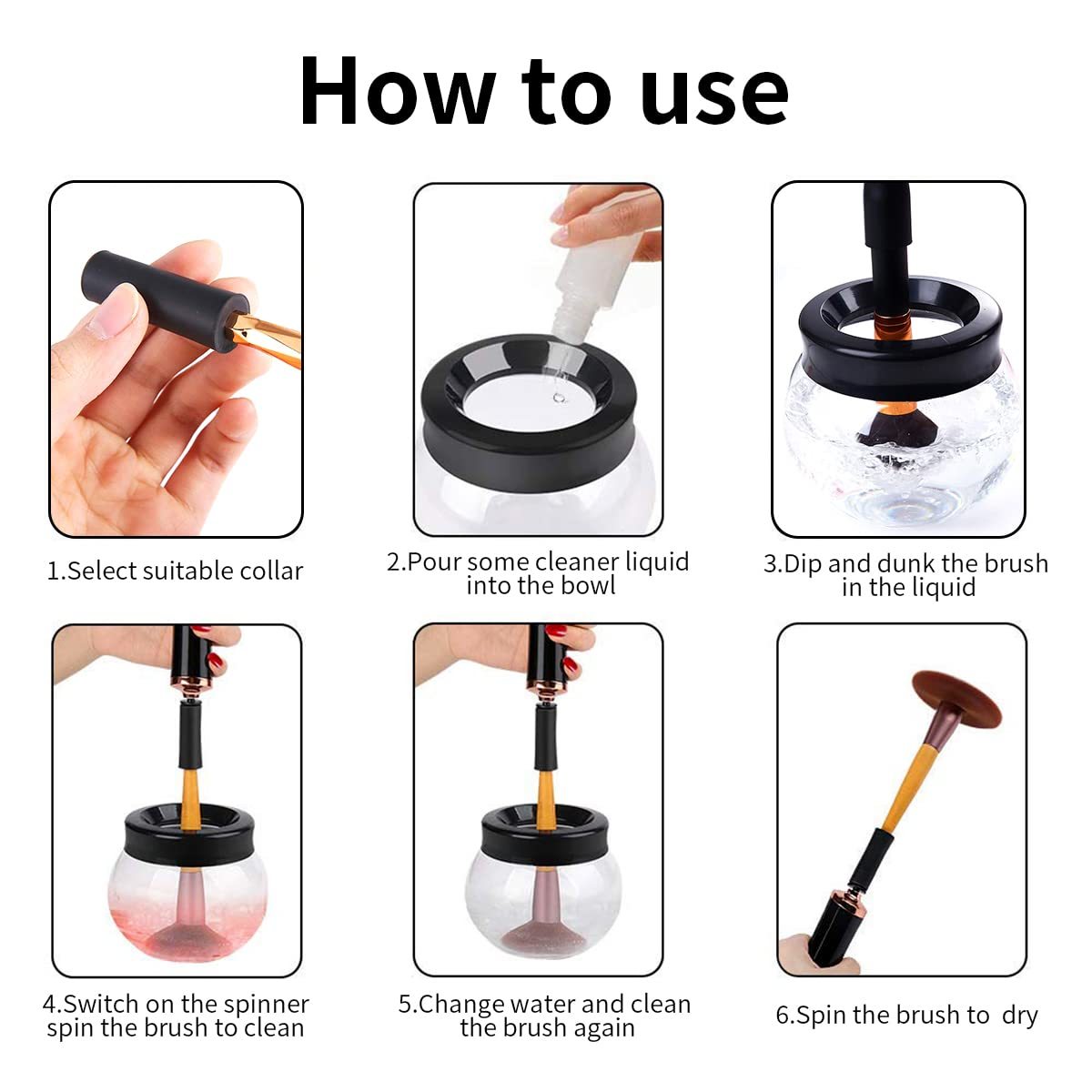 How to use

1.Select suitable collar

2.Pour some cleaner liquid into the bowl

3.Dip and dunk the brush in the liquid

4.Switch on the spinner spin the brush to clean

5.Change water and clean the brush again

6.Spin the brush to  dry