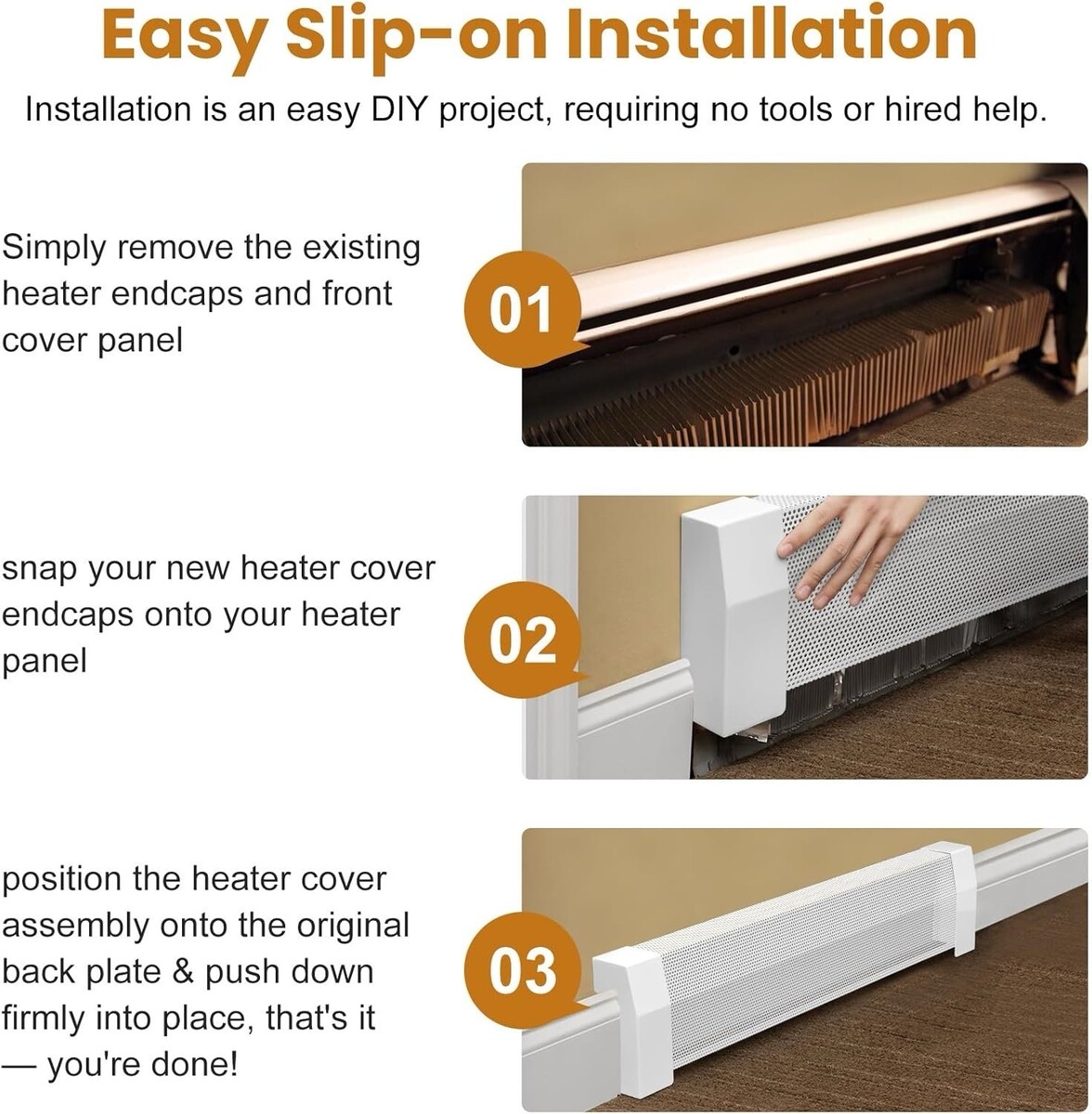 Easy Slip-on Installation

Installation is an easy DIY project, requiring no tools or hired help.

Simply remove the existing heater endcaps and front cover panel

01

snap your new heater cover endcaps onto your heater panel

02

position the heater cover assembly onto the original back plate & push down firmly into place, that's it — you're done!

03