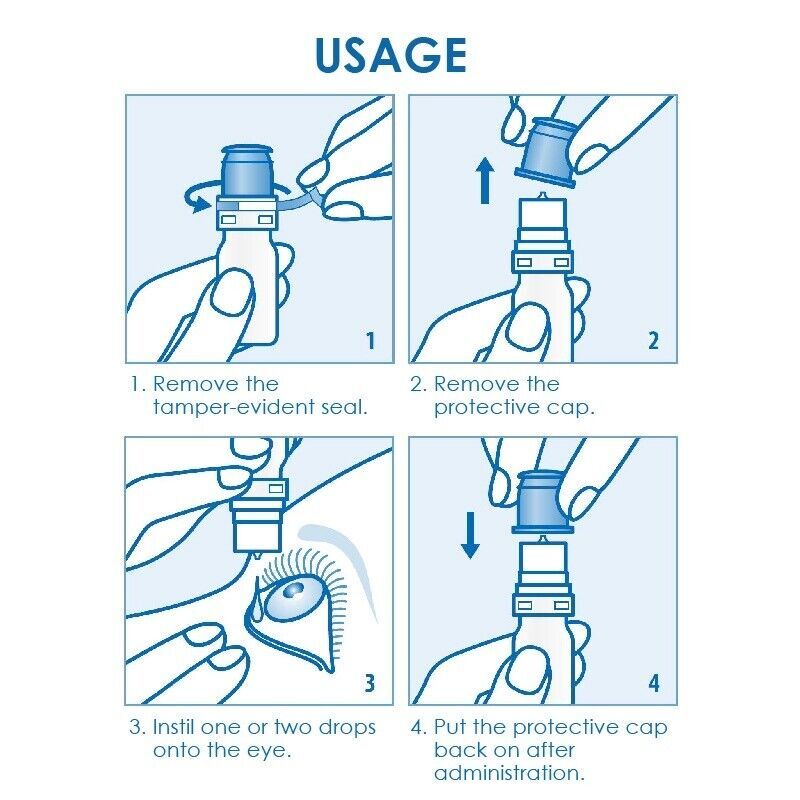 USAGE

1

1. Remove the tamper-evident seal.

2

2. Remove the protective cap.

3

3. Instil one or two drops onto the eye.

4

4. Put the protective cap back on after administration.