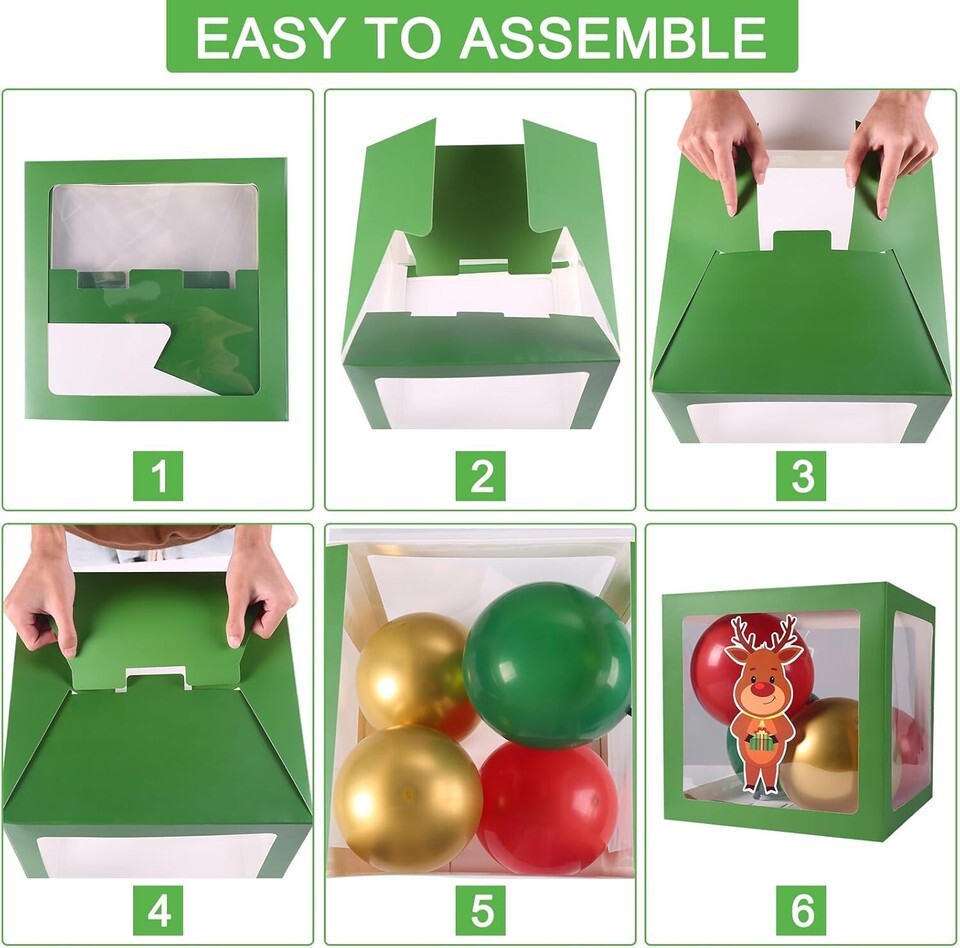 EASY TO ASSEMBLE

1

2

3

4

5

6