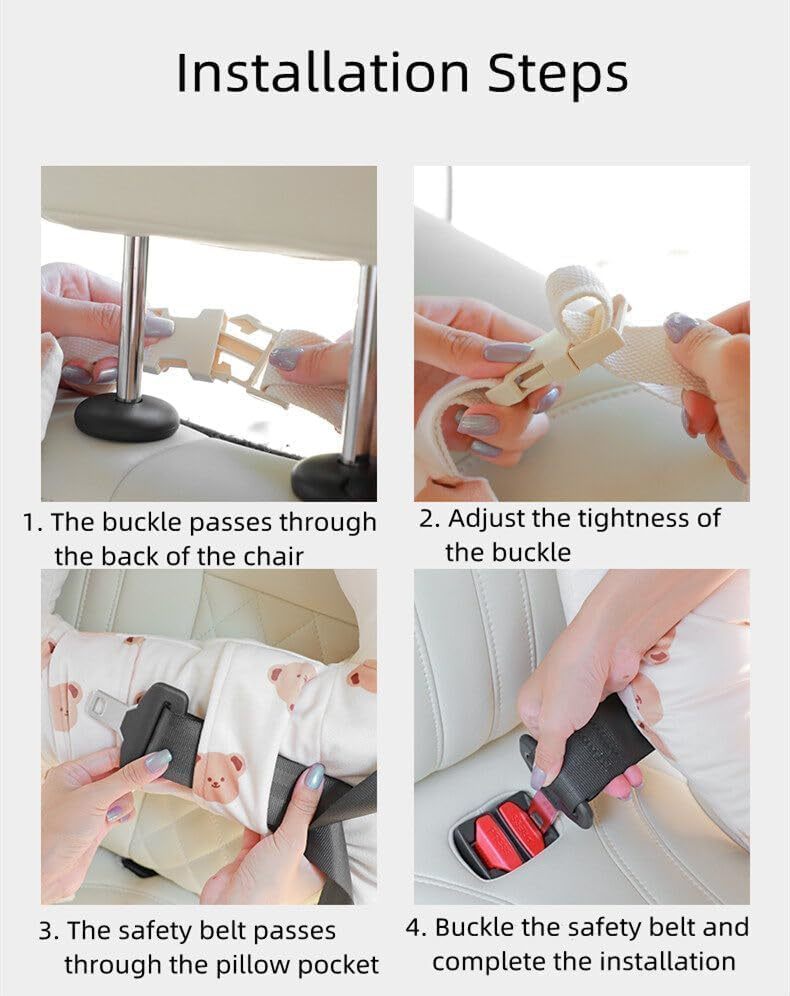 Installation Steps

1. The buckle passes through the back of the chair

2. Adjust the tightness of the buckle

3. The safety belt passes through the pillow pocket

4. Buckle the safety belt and complete the installation