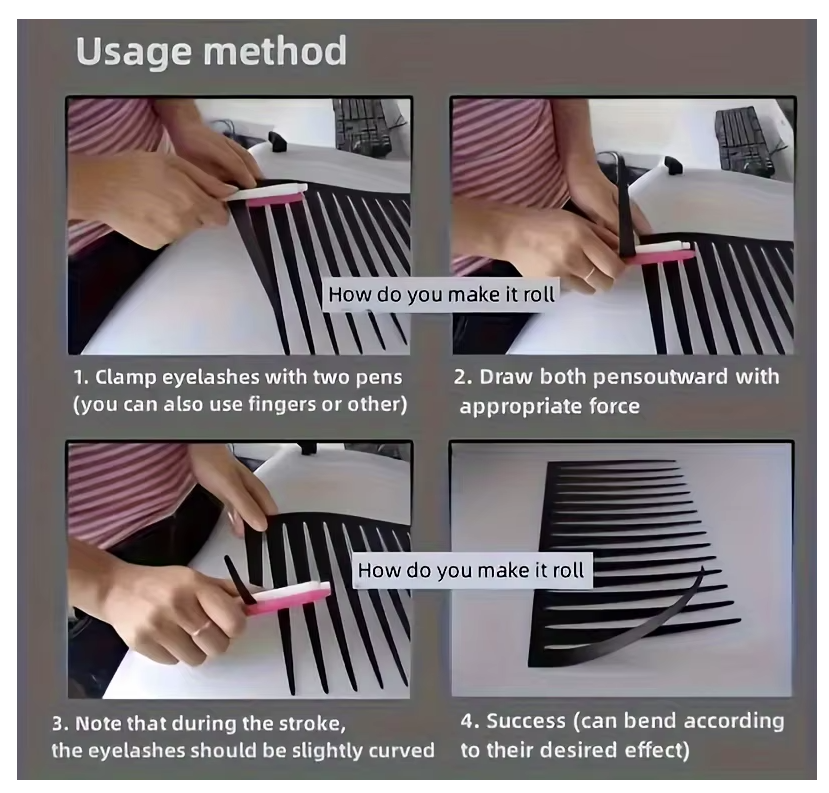 Usage method

How do you make it roll

1. Clamp eyelashes with two pens (you can also use fingers or other)

2. Draw both pensoutward with appropriate force

How do you make it roll

3. Note that during the stroke, the eyelashes should be slightly curved

4. Success (can bend according to their desired effect)