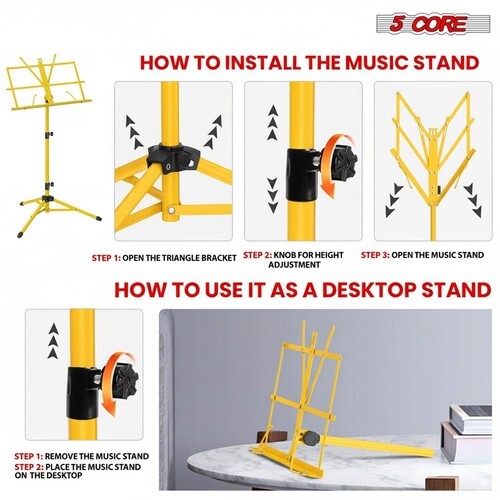 5 CORE

HOW TO INSTALL THE MUSIC STAND

STEP 1: OPEN THE TRIANGLE BRACKET

STEP 2: KNOB FOR HEIGHT ADJUSTMENT

STEP 3: OPEN THE MUSIC STAND

HOW TO USE IT AS A DESKTOP STAND

STEP 1: REMOVE THE MUSIC STAND
STEP 2: PLACE THE MUSIC STAND ON THE DESKTOP