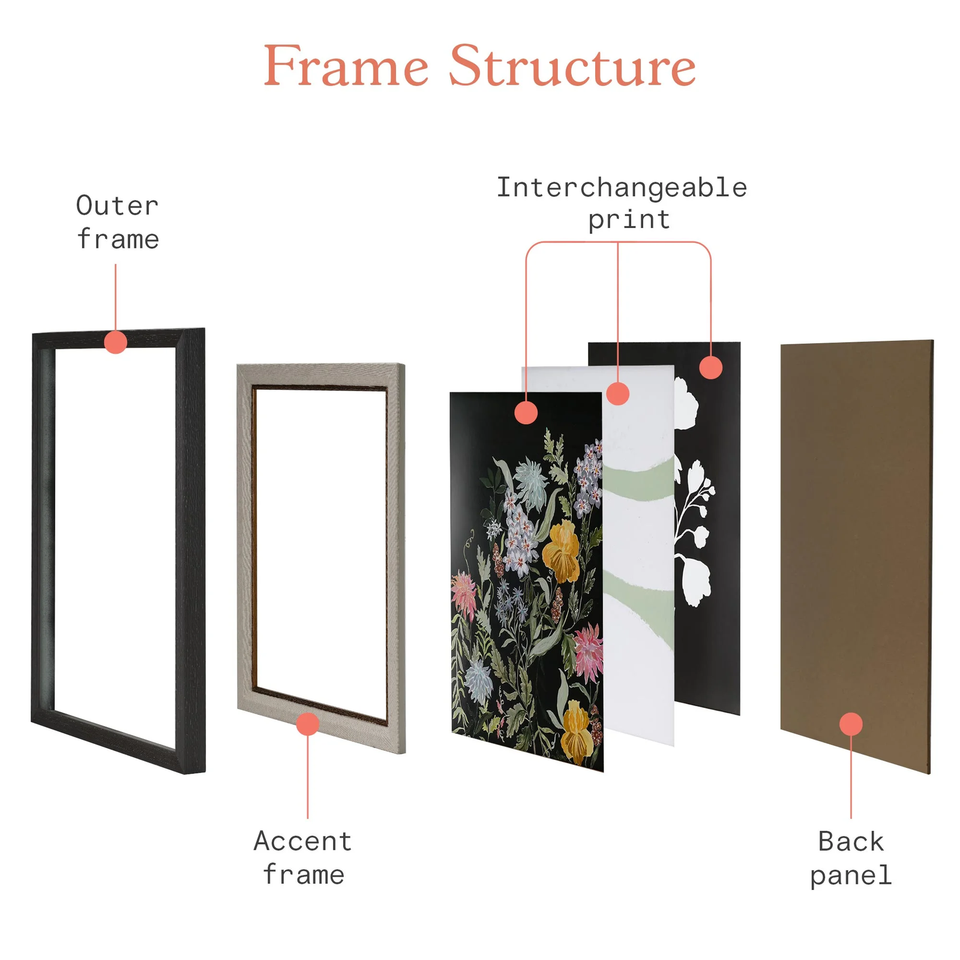 Frame Structure

Outer frame

Interchangeable print

Accent frame

Back panel