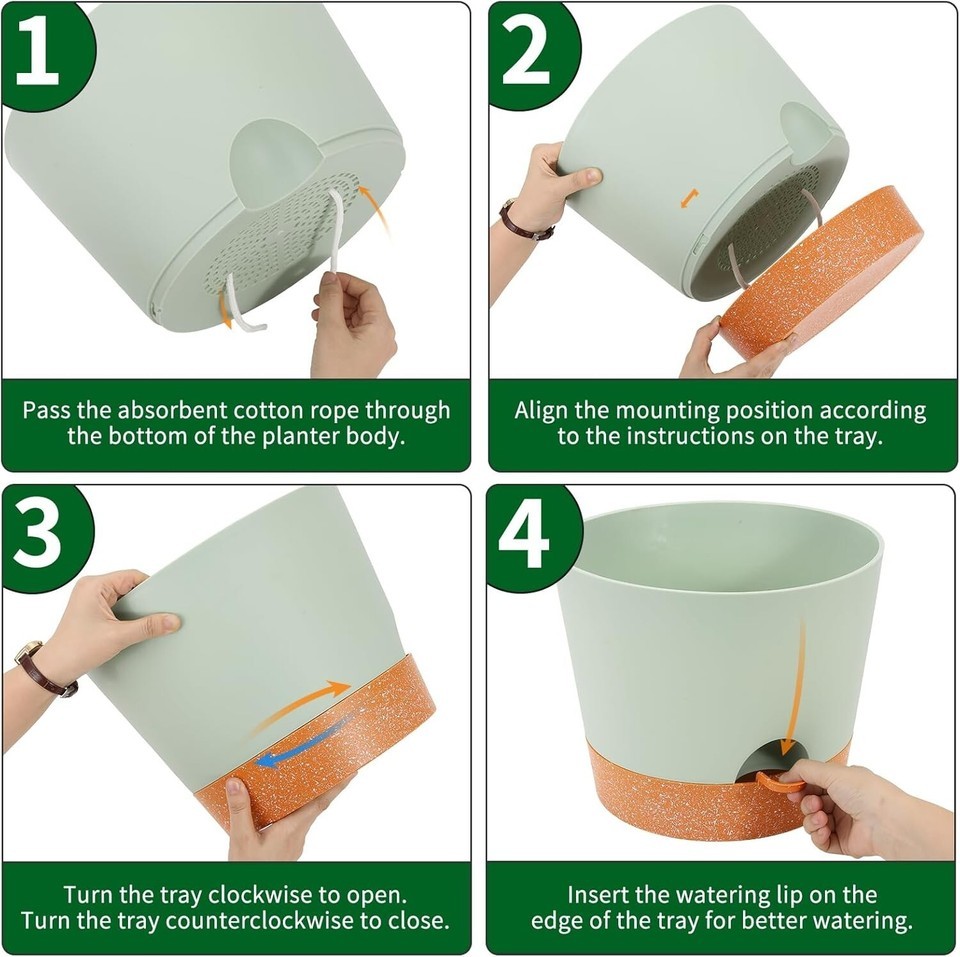 1

Pass the absorbent cotton rope through the bottom of the planter body.

2

Align the mounting position according to the instructions on the tray.

3

Turn the tray clockwise to open.
Turn the tray counterclockwise to close.

4

Insert the watering lip on the edge of the tray for better watering.