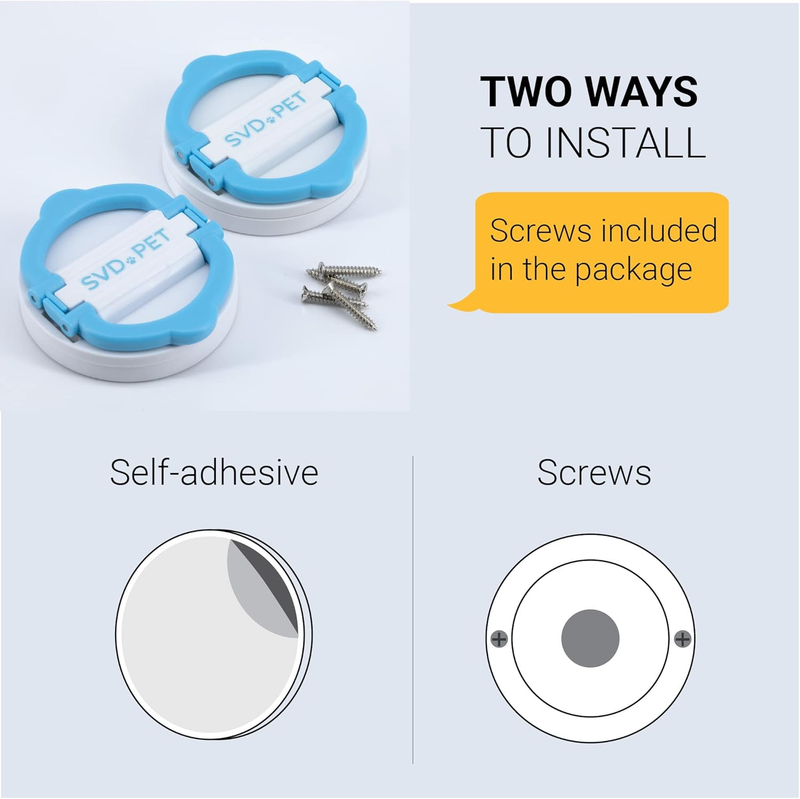 SVD PET

SVD PET

TWO WAYS
TO INSTALL

Screws included in the package

Self-adhesive

Screws