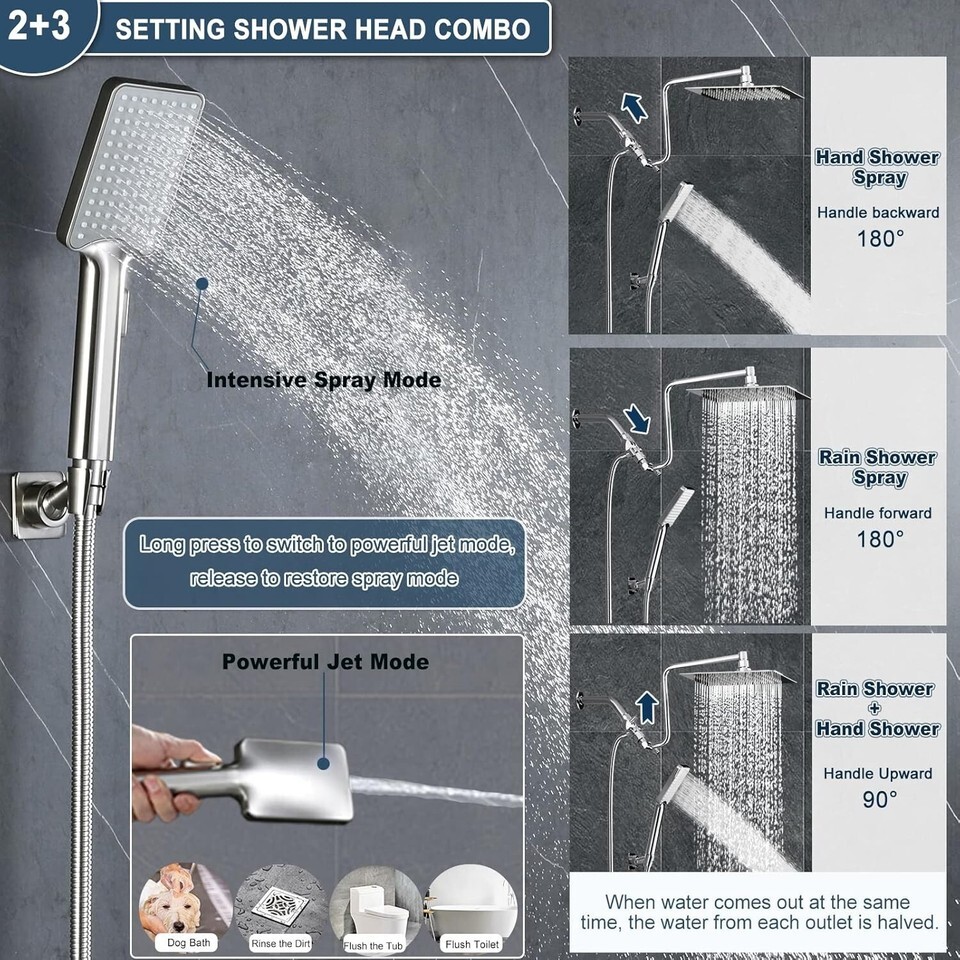 2+3

SETTING SHOWER HEAD COMBO

Intensive Spray Mode

Long press to switch to powerful jet mode, release to restore spray mode

Powerful Jet Mode

Dog Bath

Rinse the Dirt

Flush the Tub

Flush Toilet

Hand Shower Spray

Handle backward

180°

Rain Shower Spray

Handle forward

180°

Rain Shower + Hand Shower

Handle Upward

90°

When water comes out at the same time, the water from each outlet is halved.