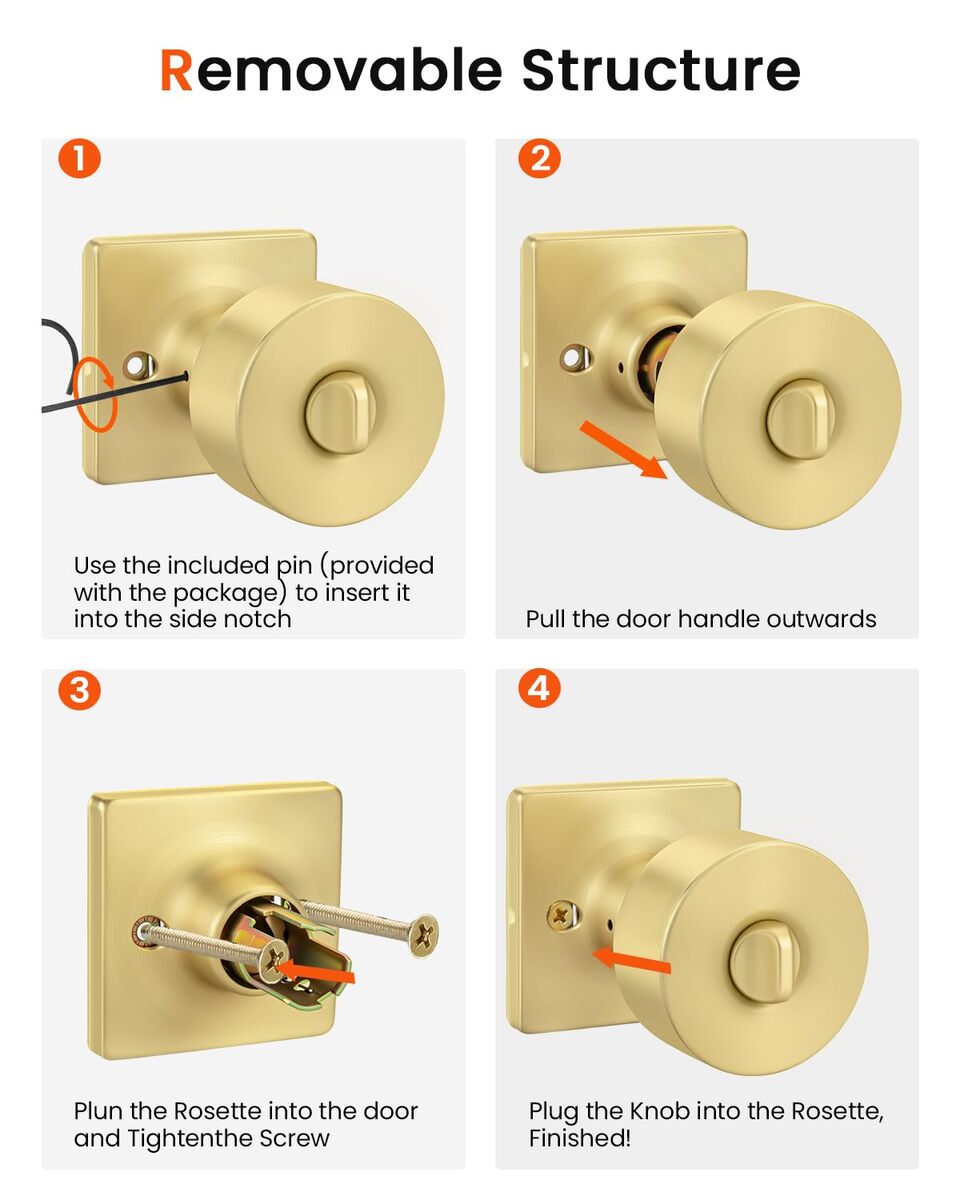 Removable Structure

1

Use the included pin (provided with the package) to insert it into the side notch

2

Pull the door handle outwards

3

Plun the Rosette into the door and Tightenthe Screw

4

Plug the Knob into the Rosette, Finished!