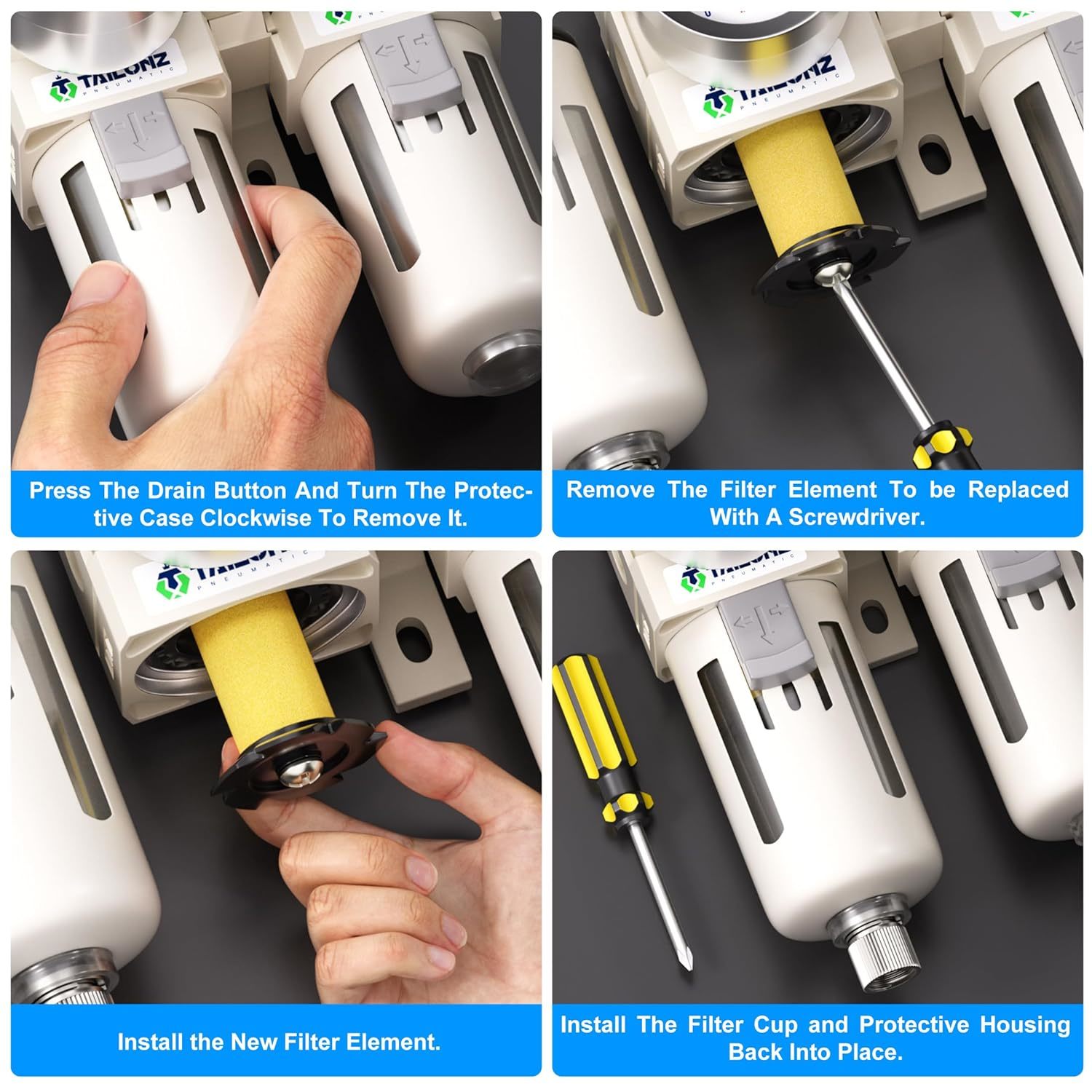 TAILONZ
PNEUMATIC

Press The Drain Button And Turn The Protective Case Clockwise To Remove It.

TAILONZ
PNEUMATIC

Remove The Filter Element To be Replaced With A Screwdriver.

TAILONZ
PNEUMATIC

Install the New Filter Element.

TAILONZ
PNEUMATIC

Install The Filter Cup and Protective Housing Back Into Place.