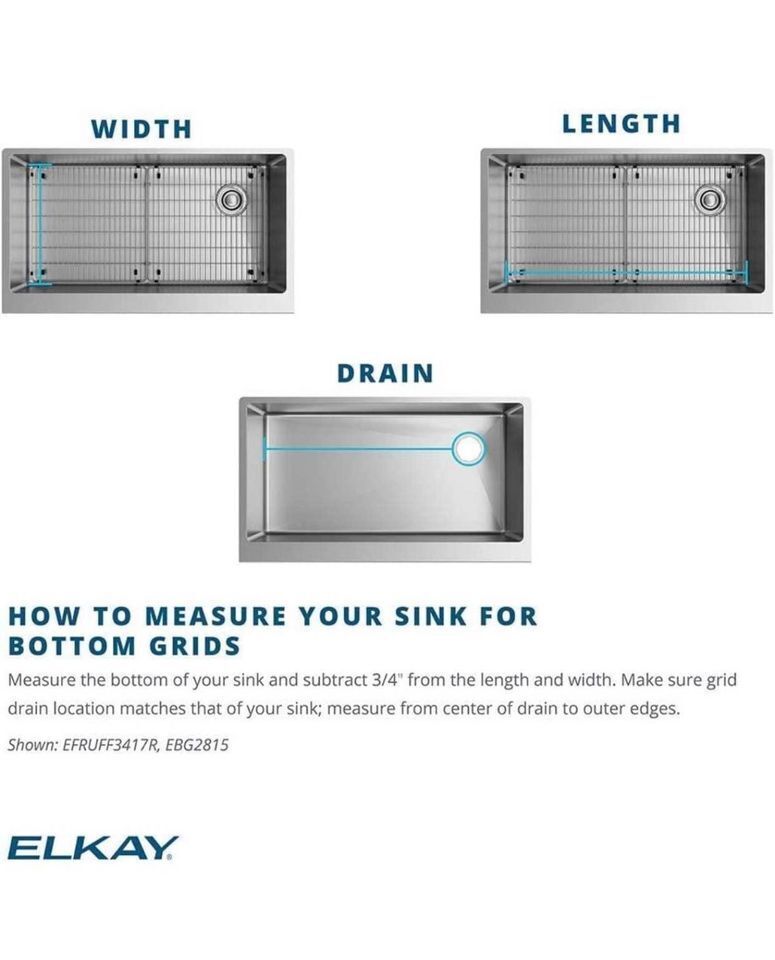 WIDTH

LENGTH

DRAIN

HOW TO MEASURE YOUR SINK FOR BOTTOM GRIDS

Measure the bottom of your sink and subtract 3/4" from the length and width. Make sure grid drain location matches that of your sink; measure from center of drain to outer edges.

Shown: EFRUFF3417R, EBG2815

ELKAY