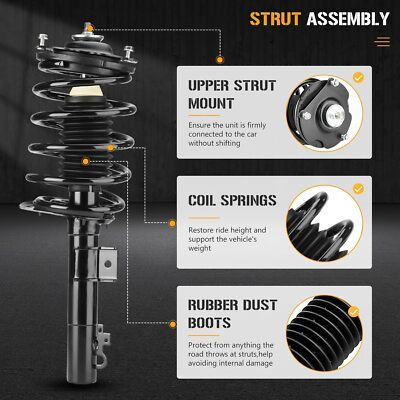 STRUT ASSEMBLY

UPPER STRUT MOUNT

Ensure the unit is firmly connected to the car without shifting

COIL SPRINGS

Restore ride height and support the vehicle's weight

RUBBER DUST BOOTS

Protect from anything the road throws at struts,help avoiding internal damage