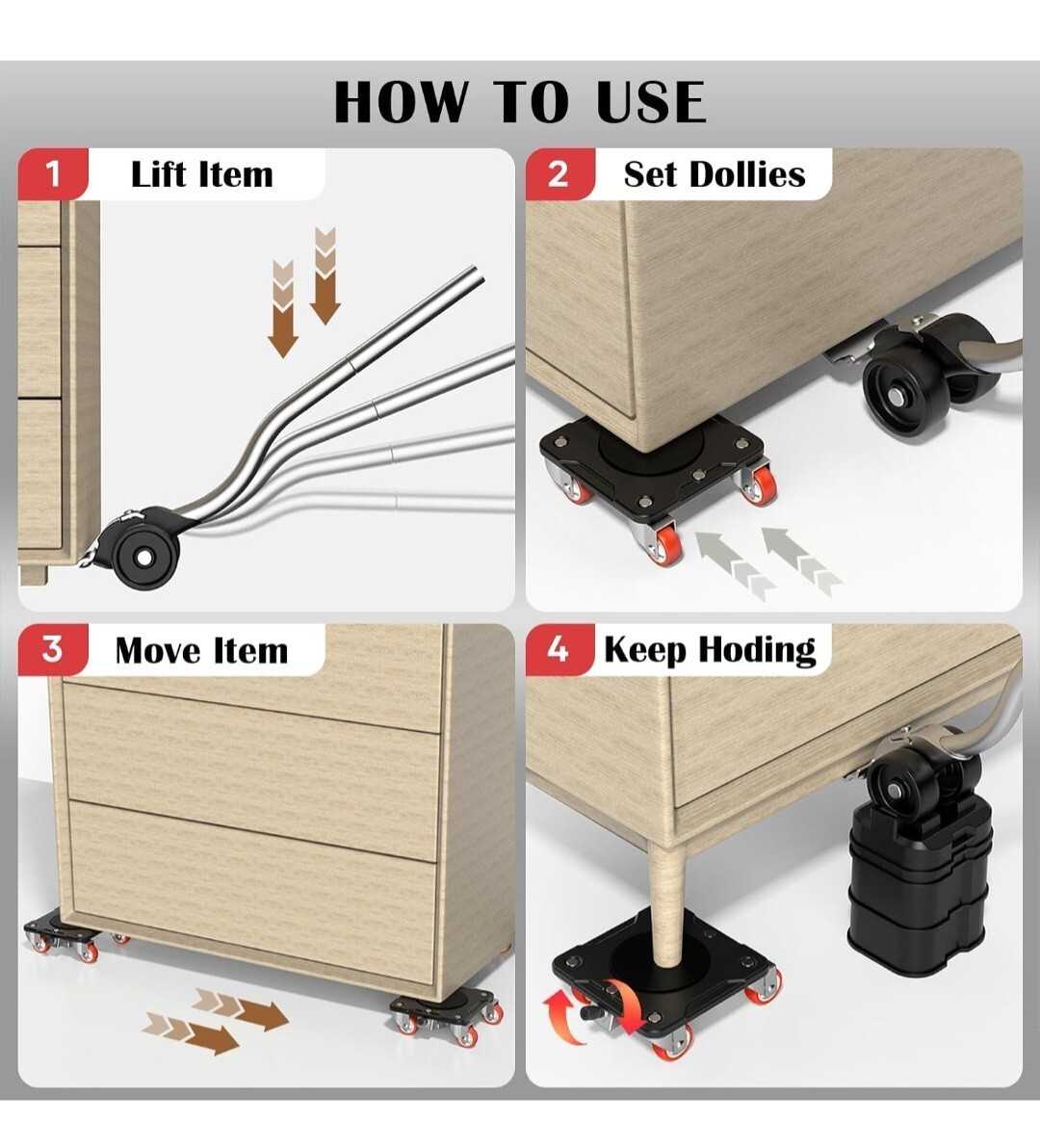 HOW TO USE

1 Lift Item

2 Set Dollies

3 Move Item

4 Keep Hoding