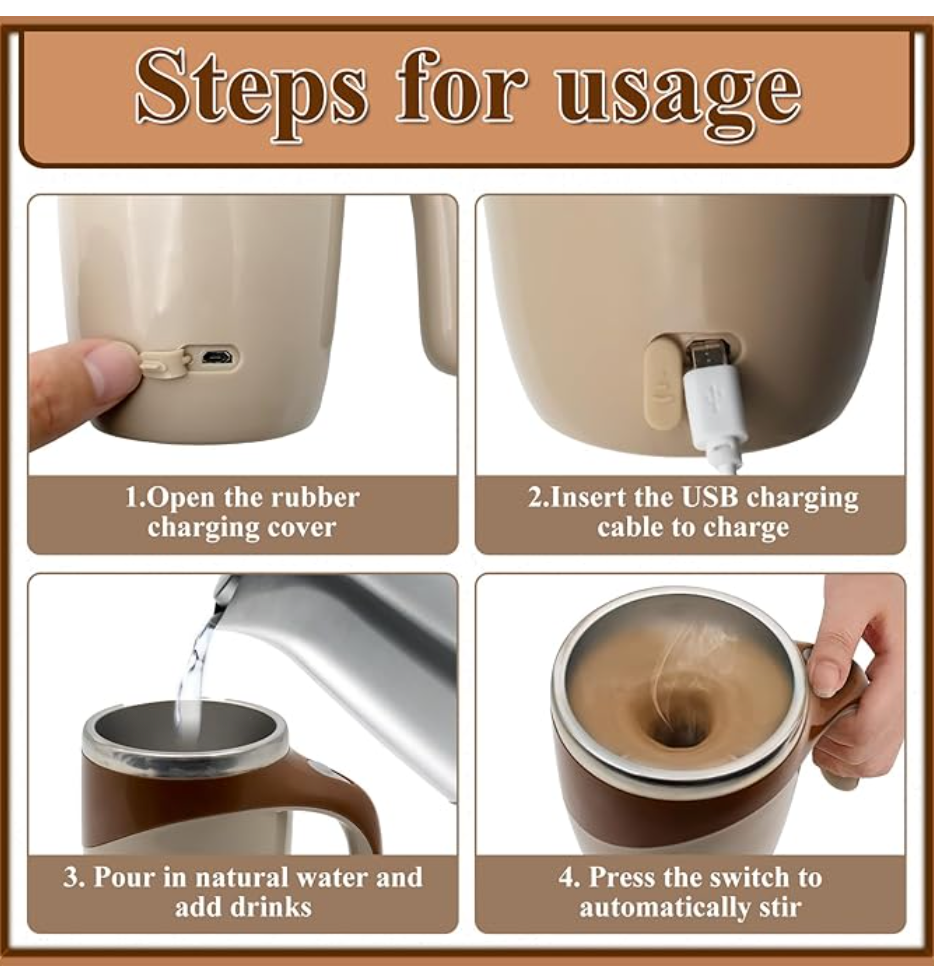 Steps for usage

1.Open the rubber charging cover

2.Insert the USB charging cable to charge

3. Pour in natural water and add drinks

4. Press the switch to automatically stir