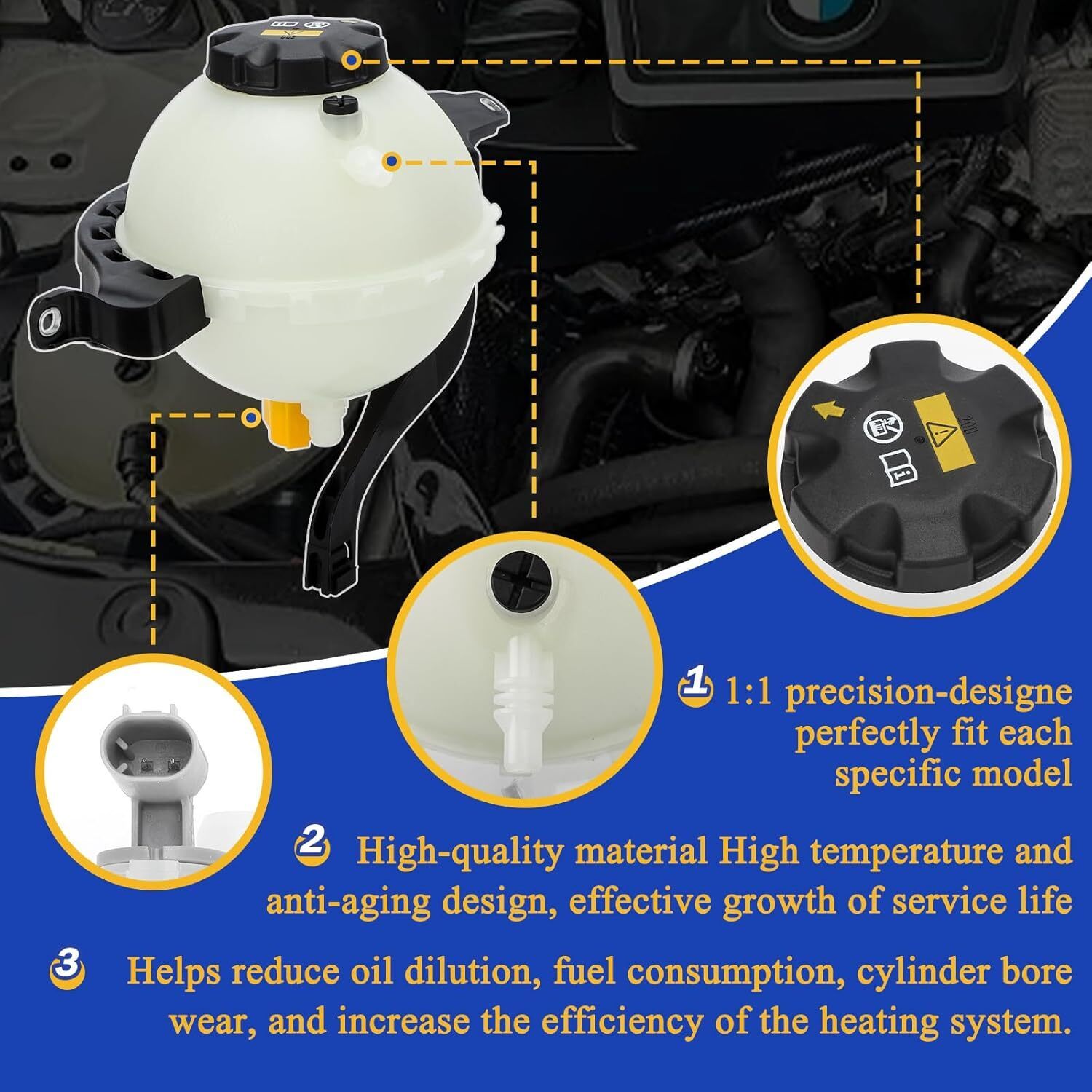 200

1 1:1 precision-designe perfectly fit each specific model

2 High-quality material High temperature and anti-aging design, effective growth of service life

3 Helps reduce oil dilution, fuel consumption, cylinder bore wear, and increase the efficiency of the heating system.