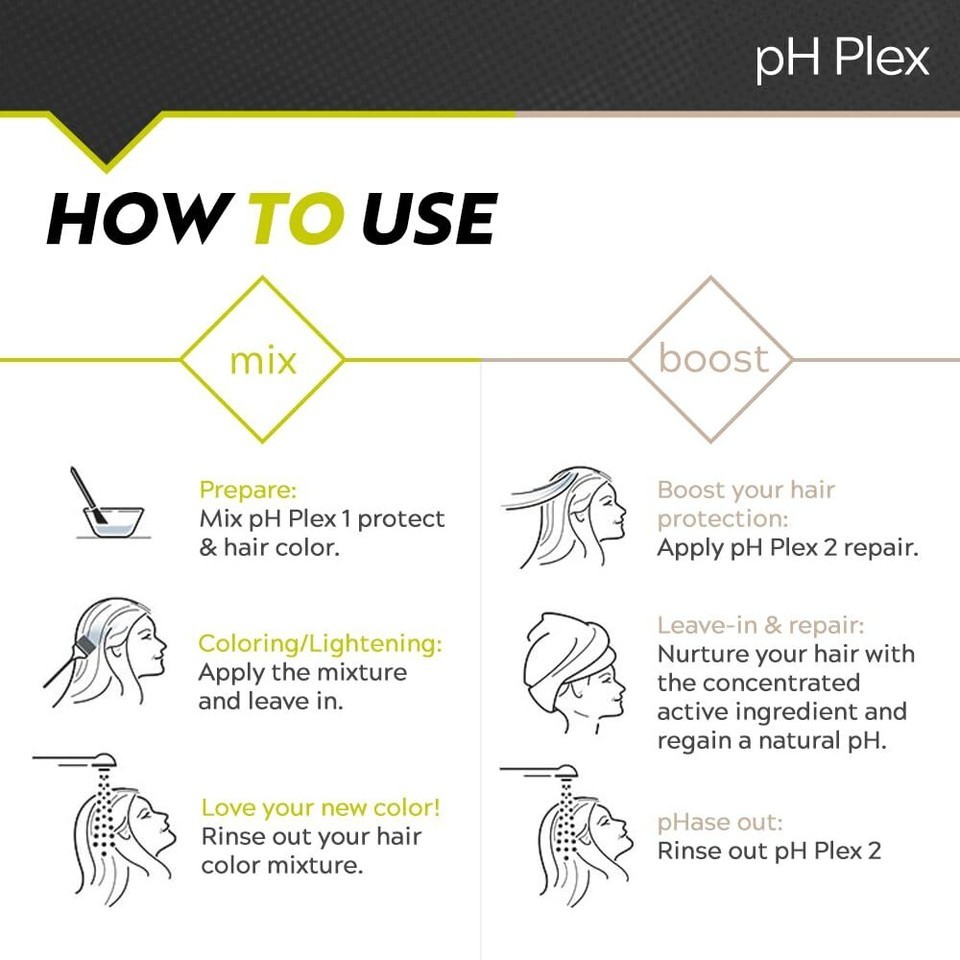 pH Plex

HOW TO USE

mix

Prepare:
Mix pH Plex 1 protect & hair color.

Coloring/Lightening:
Apply the mixture and leave in.

Love your new color!
Rinse out your hair color mixture.

boost

Boost your hair protection:
Apply pH Plex 2 repair.

Leave-in & repair:
Nurture your hair with the concentrated active ingredient and regain a natural pH.

pHase out:
Rinse out pH Plex 2