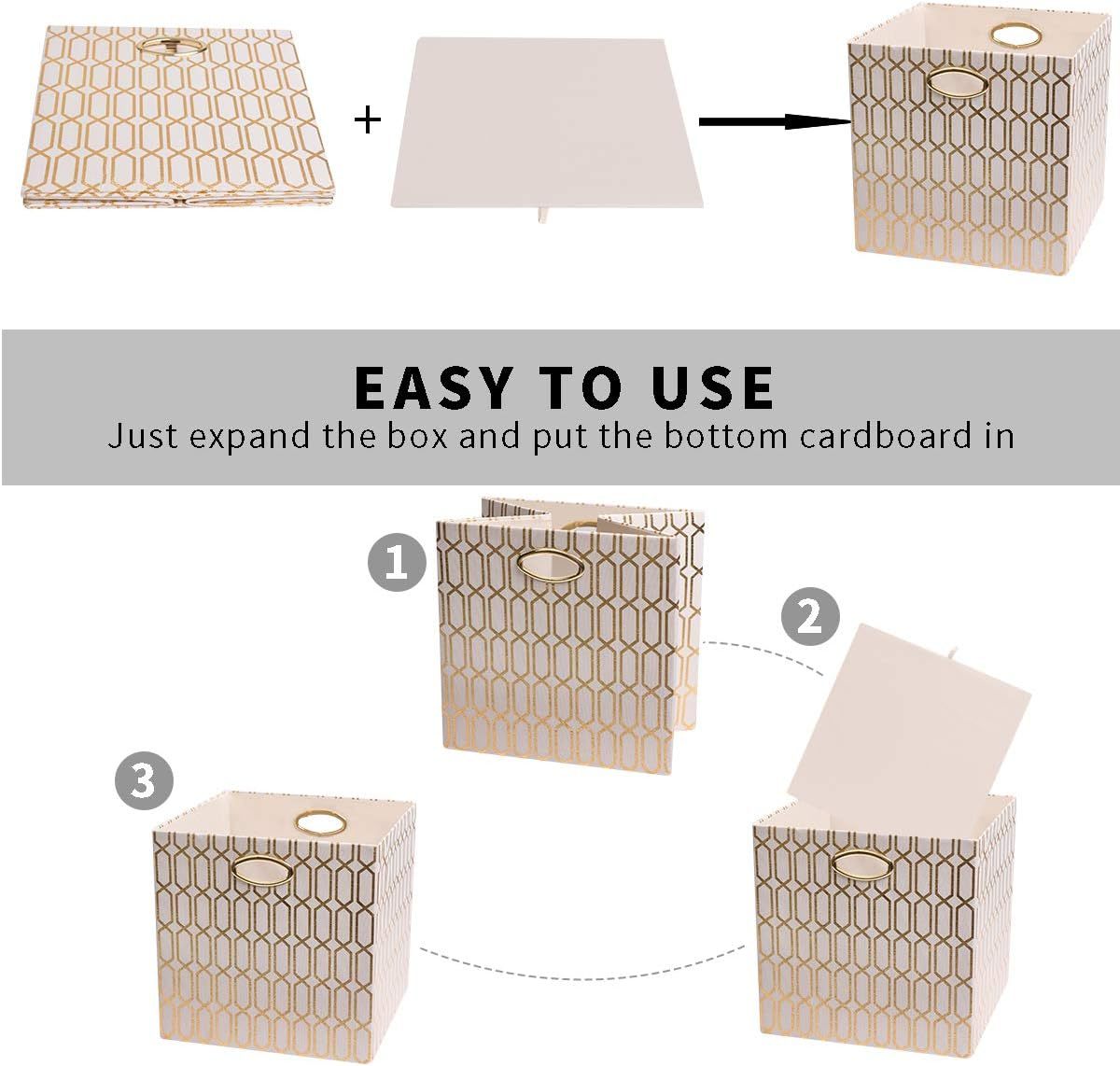 +

EASY TO USE
Just expand the box and put the bottom cardboard in

1

2

3