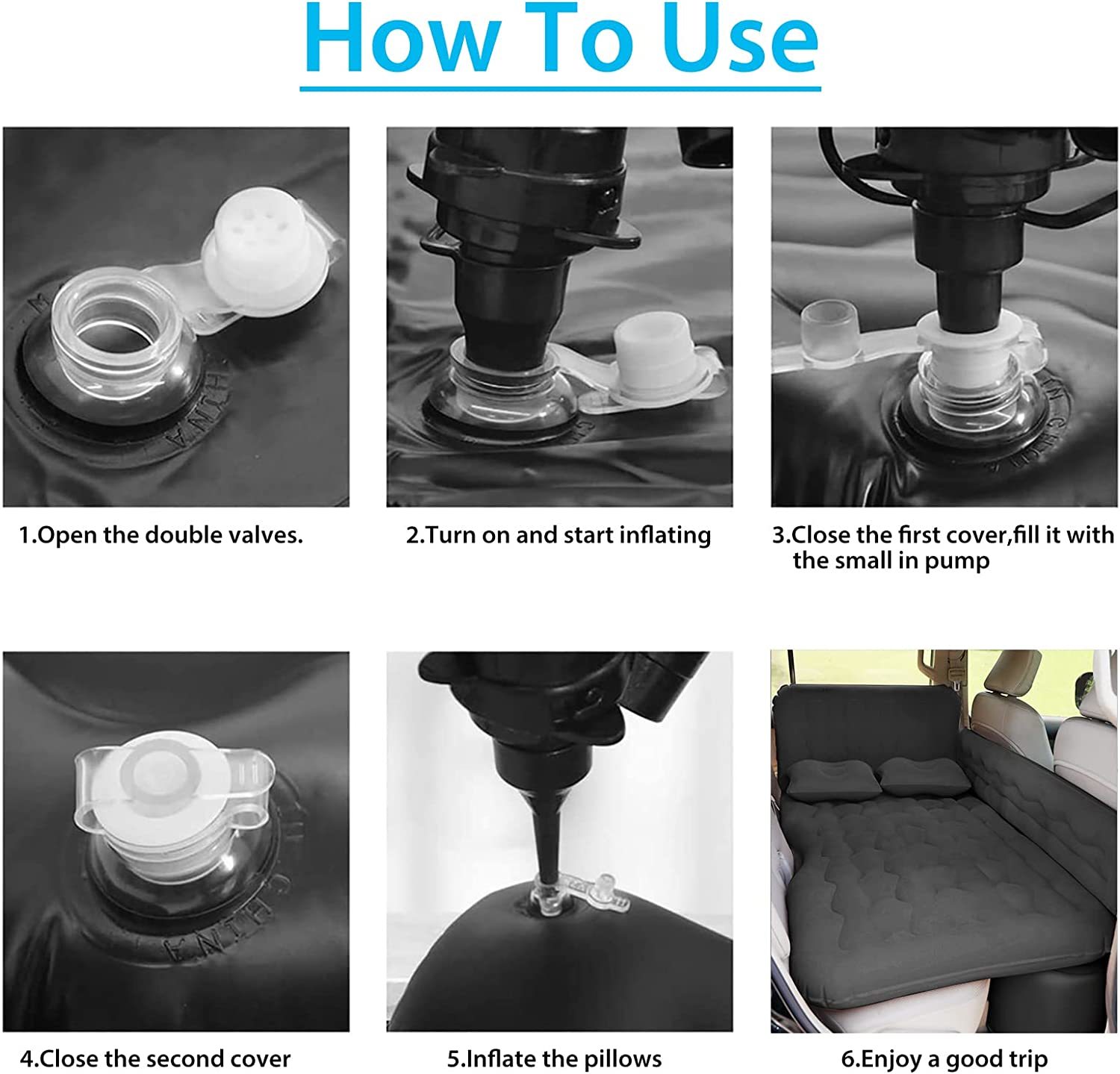 How To Use

1.Open the double valves.

2.Turn on and start inflating

3.Close the first cover,fill it with the small in pump

4.Close the second cover

5.Inflate the pillows

6.Enjoy a good trip