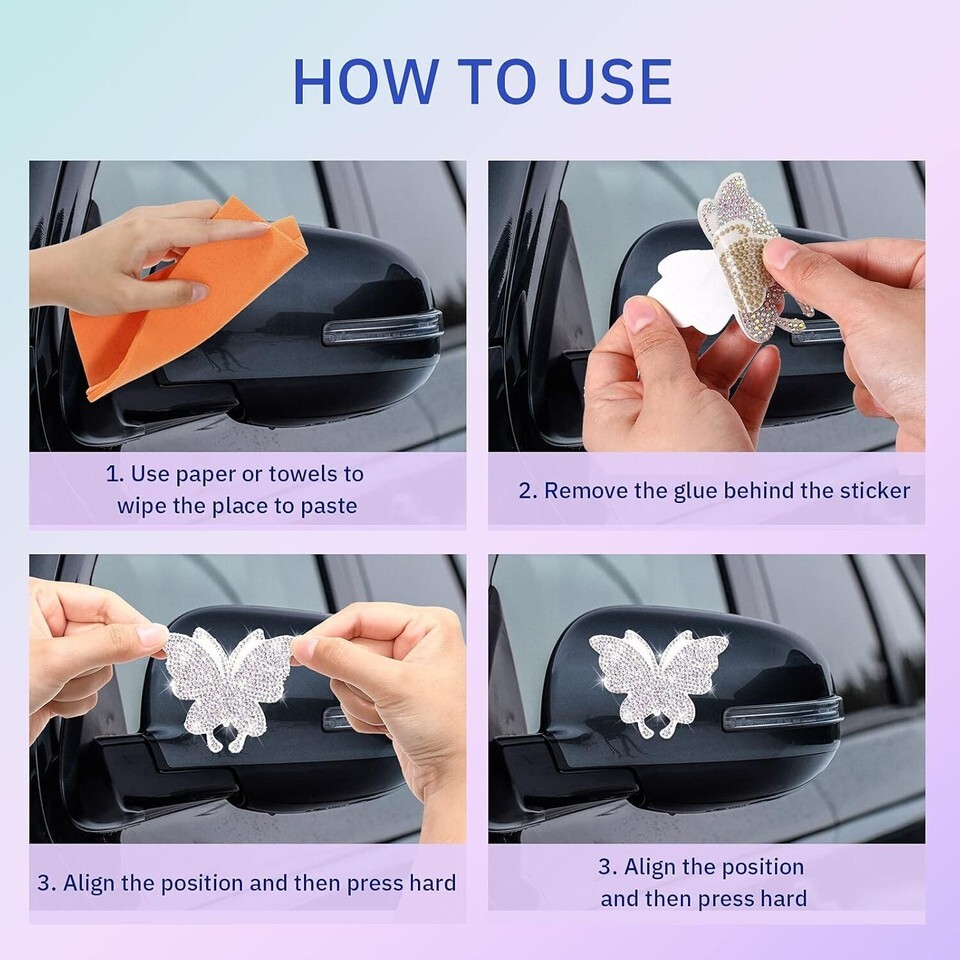 HOW TO USE

1. Use paper or towels to wipe the place to paste

2. Remove the glue behind the sticker

3. Align the position and then press hard

3. Align the position and then press hard