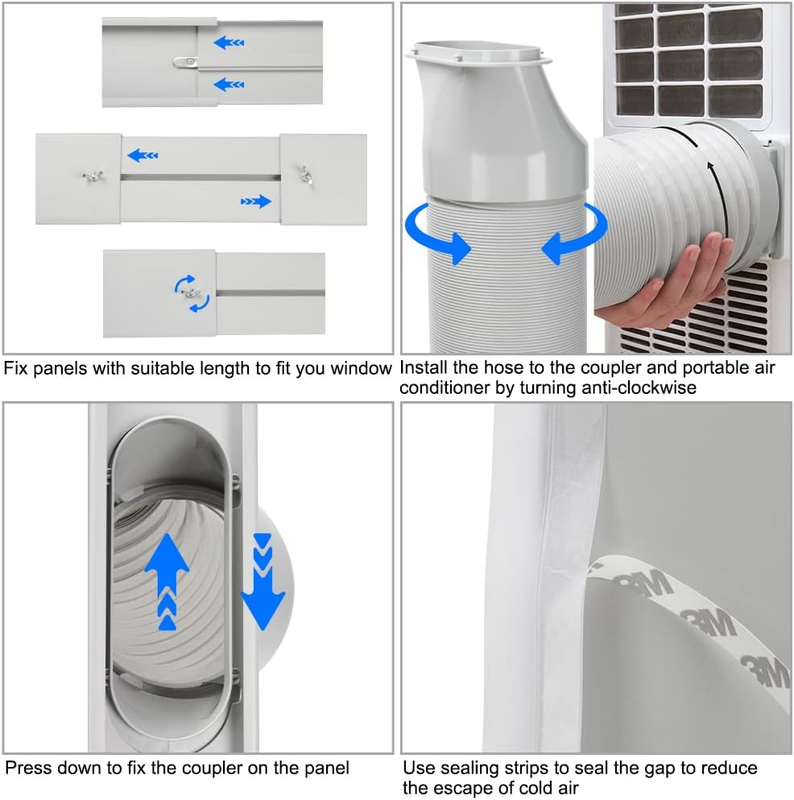 Fix panels with suitable length to fit you window

Install the hose to the coupler and portable air conditioner by turning anti-clockwise

Press down to fix the coupler on the panel

3M 3M 3M

Use sealing strips to seal the gap to reduce the escape of cold air