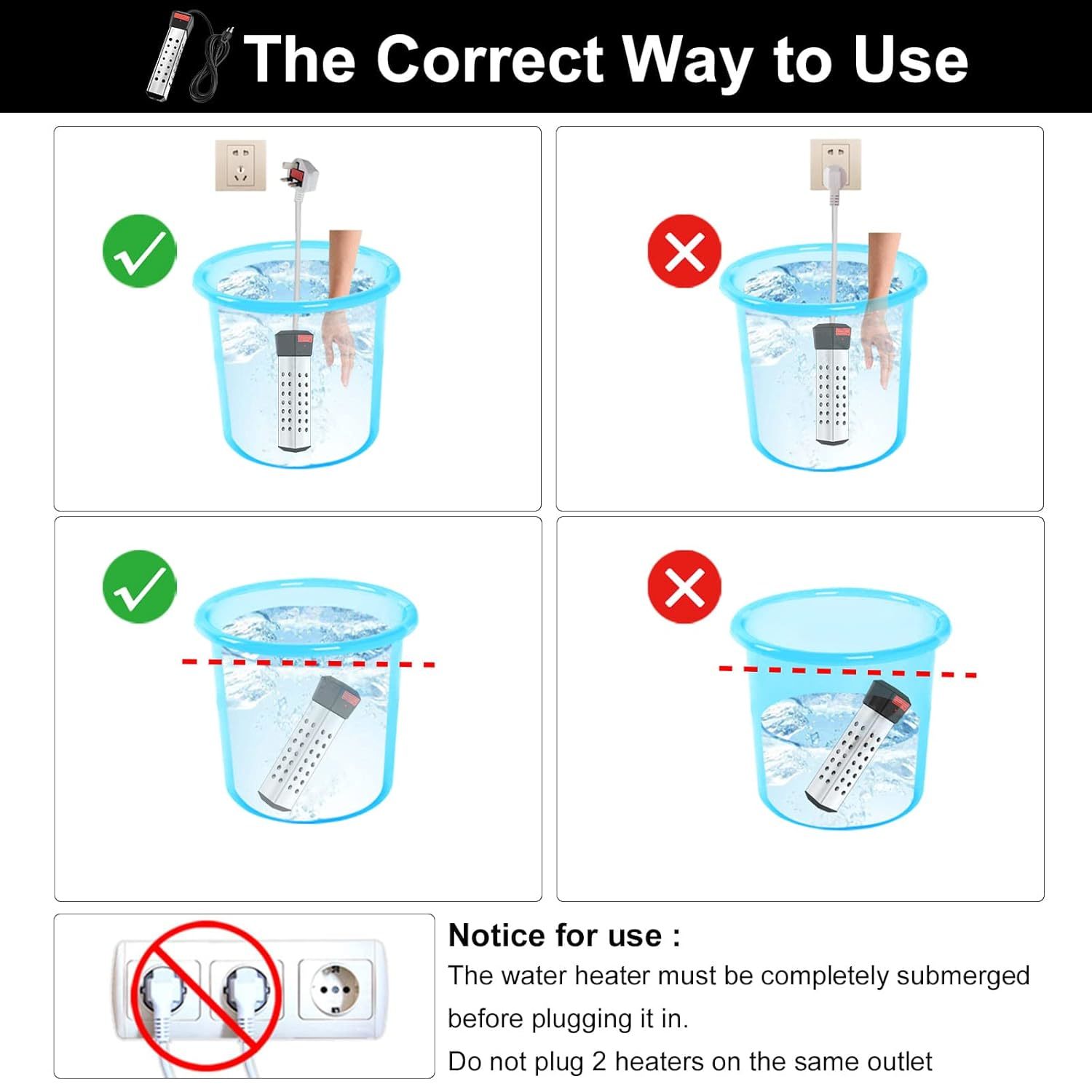 The Correct Way to Use

Notice for use :

The water heater must be completely submerged before plugging it in.

Do not plug 2 heaters on the same outlet