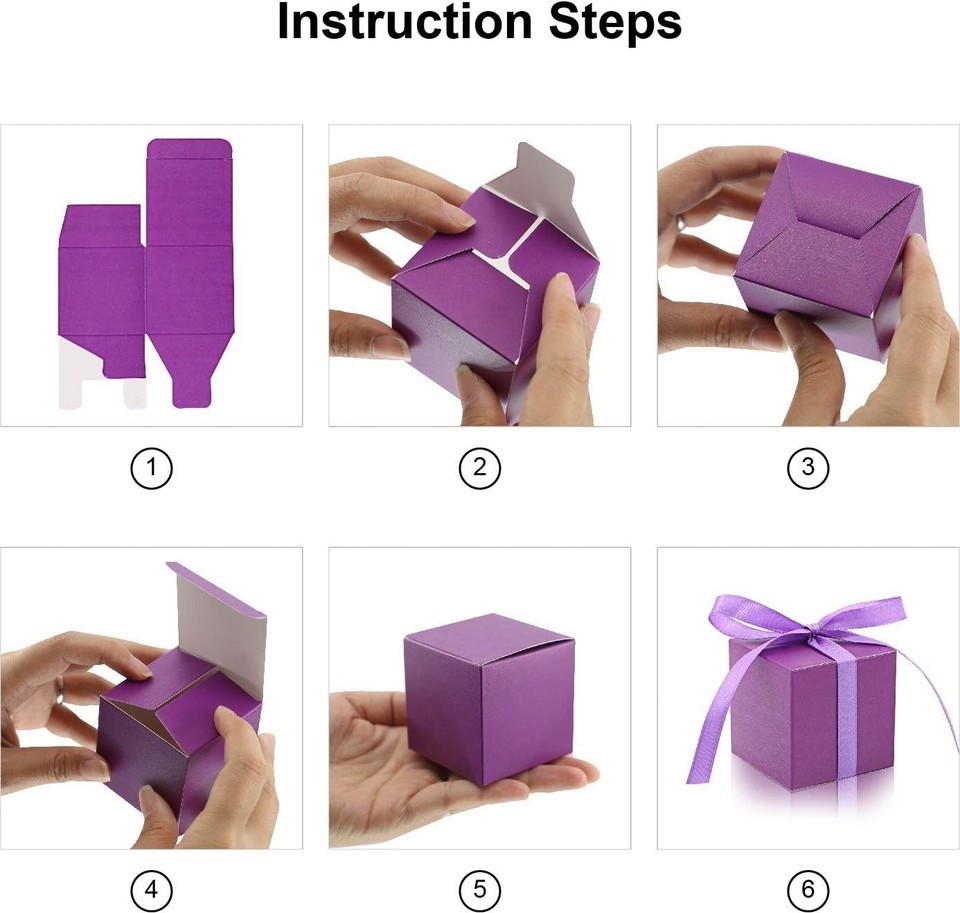 Instruction Steps

1

2

3

4

5

6