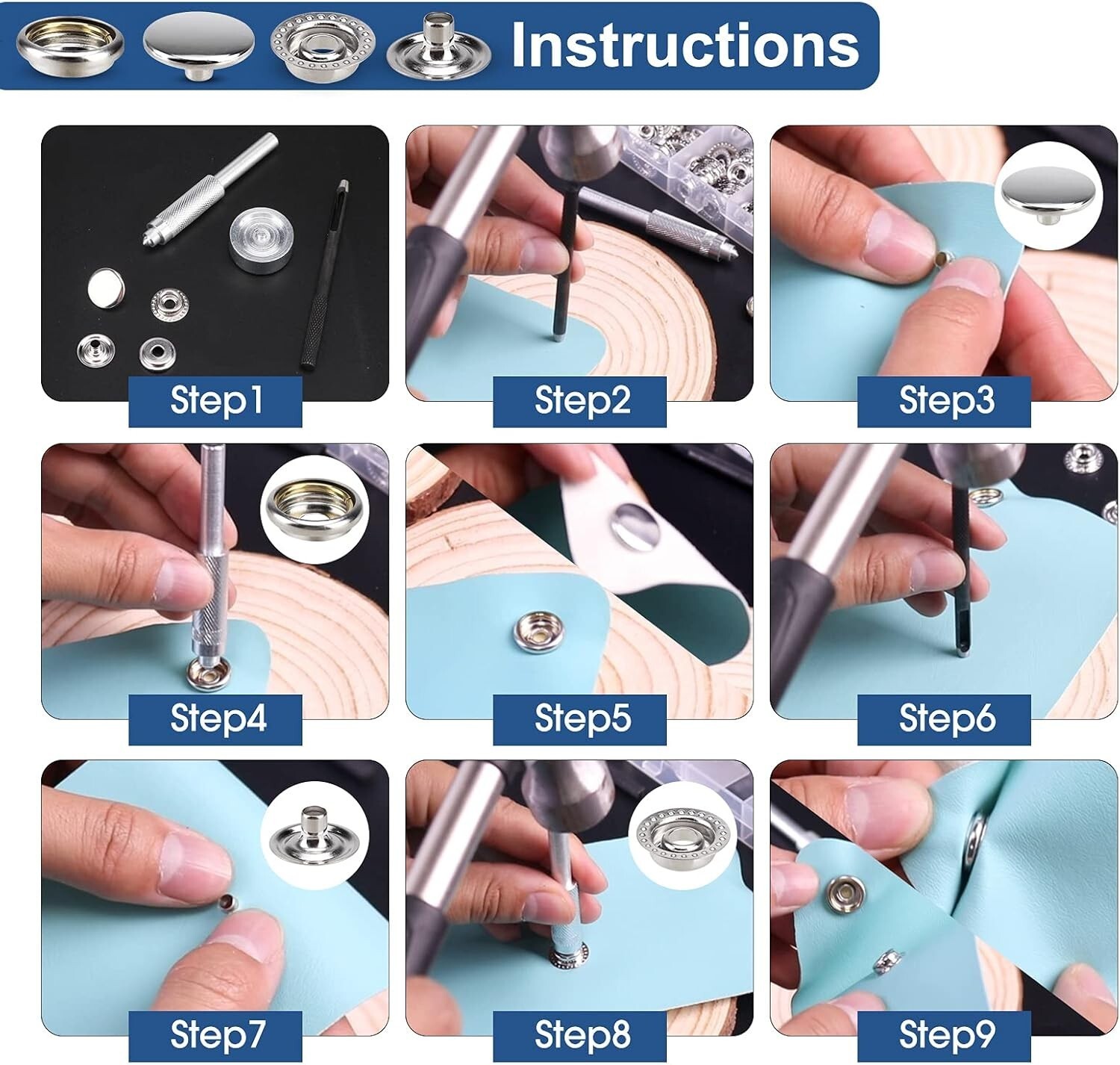 Instructions

Step1

Step2

Step3

Step4

Step5

Step6

Step7

Step8

Step9