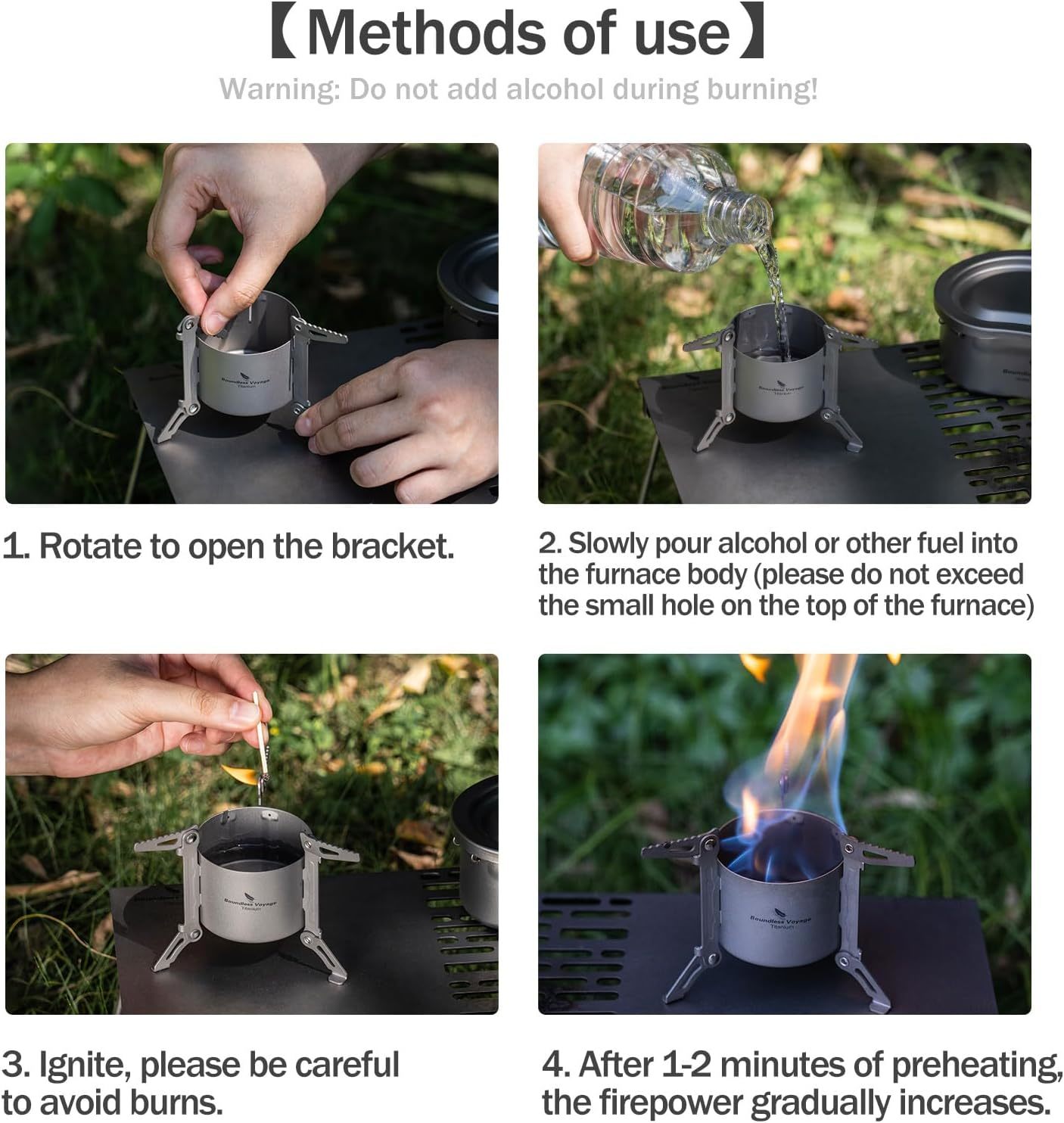 【Methods of use】

Warning: Do not add alcohol during burning!

Boundless Voyage
Titanium

1. Rotate to open the bracket.

Boundless Voyage
Titanium

2. Slowly pour alcohol or other fuel into the furnace body (please do not exceed the small hole on the top of the furnace)

Boundless Voyage
Titanium

3. Ignite, please be careful to avoid burns.

Boundless Voyage
Titanium

4. After 1-2 minutes of preheating, the firepower gradually increases.