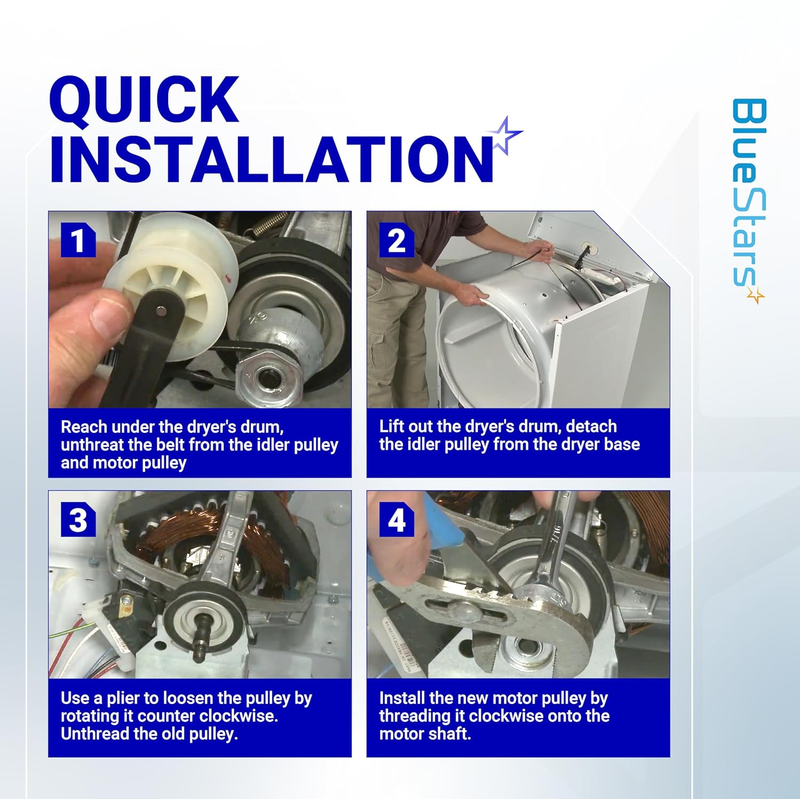 QUICK INSTALLATION

BlueStars

1

Reach under the dryer's drum, unthreat the belt from the idler pulley and motor pulley

2

Lift out the dryer's drum, detach the idler pulley from the dryer base

3

Use a plier to loosen the pulley by rotating it counter clockwise. Unthread the old pulley.

4

Install the new motor pulley by threading it clockwise onto the motor shaft.