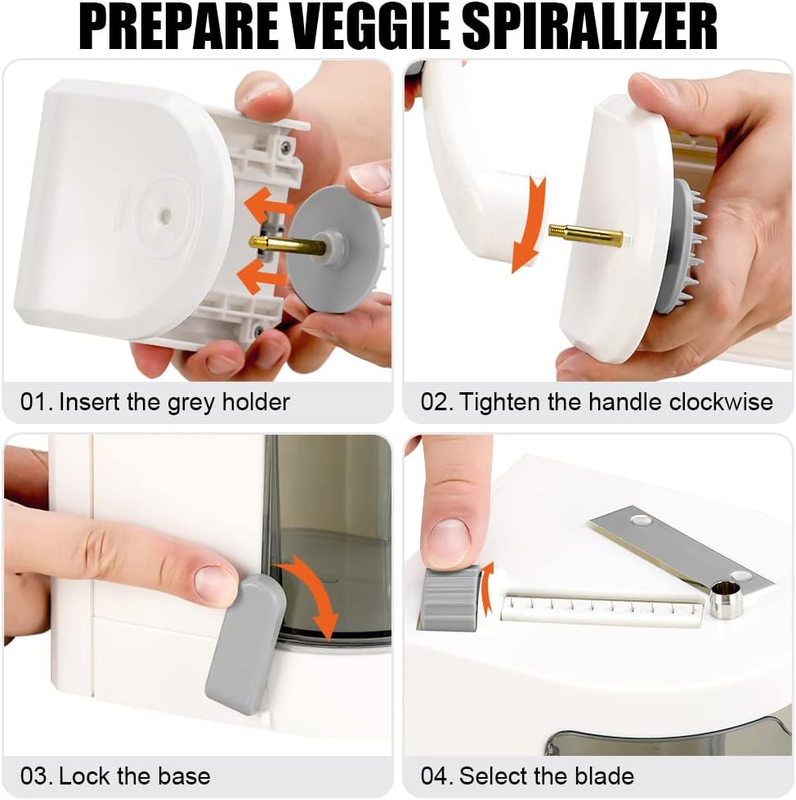 PREPARE VEGGIE SPIRALIZER

01. Insert the grey holder

02. Tighten the handle clockwise

03. Lock the base

04. Select the blade