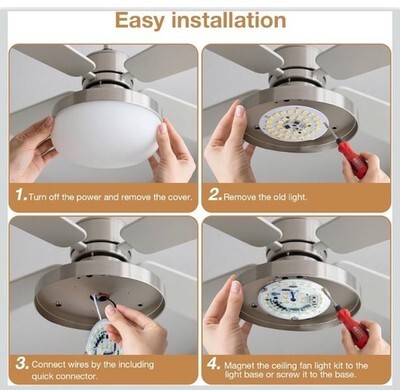 Easy installation

1. Turn off the power and remove the cover.

2. Remove the old light.

3. Connect wires by the including quick connector.

4. Magnet the ceiling fan light kit to the light base or screw it to the base.