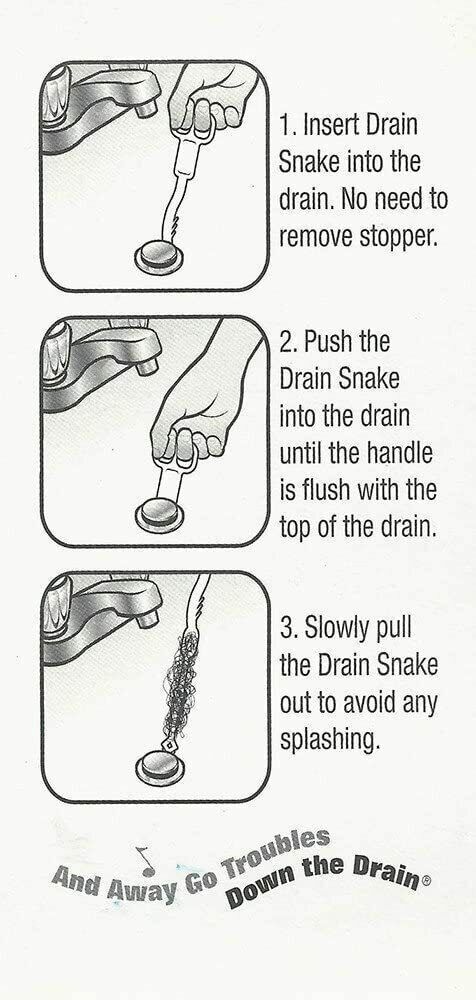 1. Insert Drain Snake into the drain. No need to remove stopper.

2. Push the Drain Snake into the drain until the handle is flush with the top of the drain.

3. Slowly pull the Drain Snake out to avoid any splashing.

And Away Go Troubles Down the Drain®