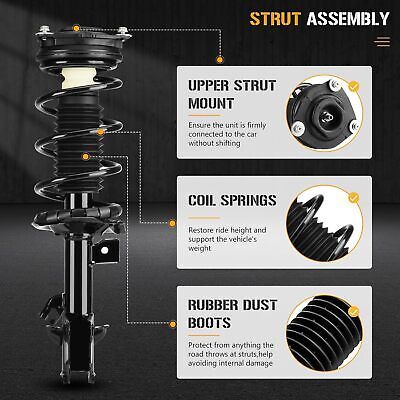 STRUT ASSEMBLY

UPPER STRUT MOUNT

Ensure the unit is firmly connected to the car without shifting

COIL SPRINGS

Restore ride height and support the vehicle's weight

RUBBER DUST BOOTS

Protect from anything the road throws at struts,help avoiding internal damage