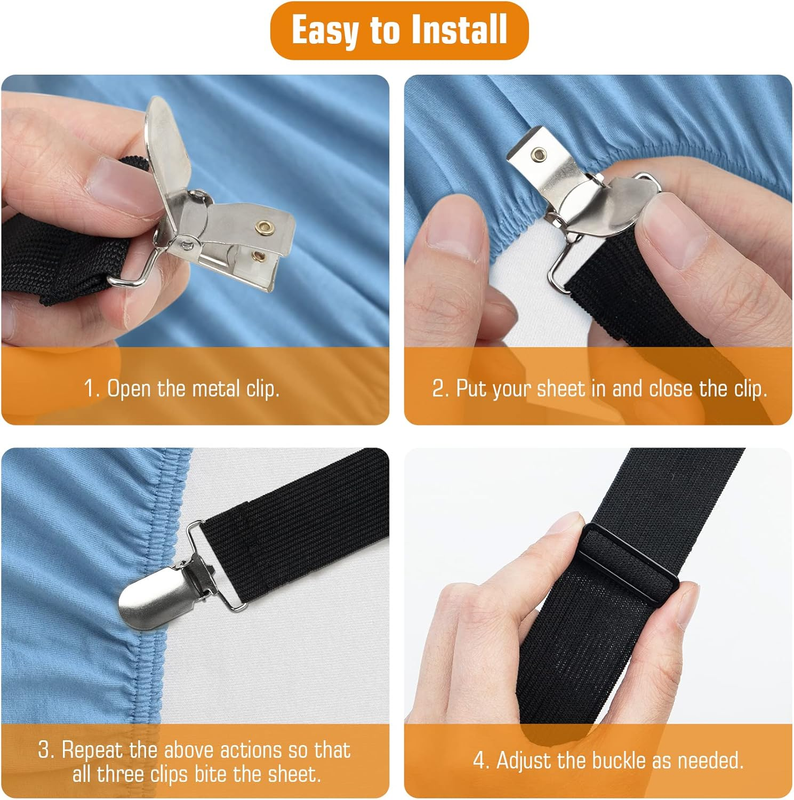 Easy to Install

1. Open the metal clip.

2. Put your sheet in and close the clip.

3. Repeat the above actions so that all three clips bite the sheet.

4. Adjust the buckle as needed.